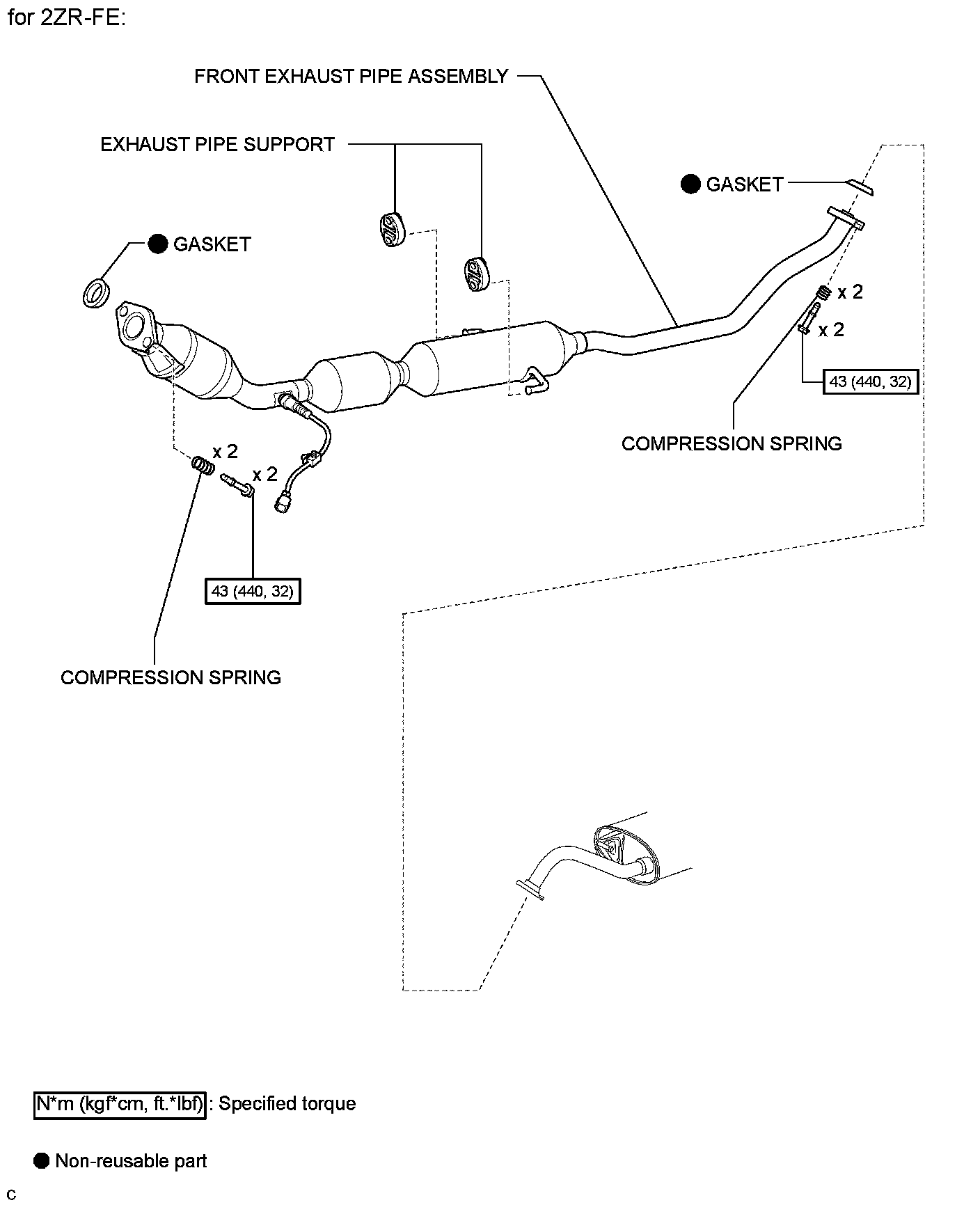 for 2ZR-FE:

FRONT EXHAUST PIPE ASSEMBLY

EXHAUST PIPE SUPPORT

● GASKET

● GASKET

x 2

x 2

43 (440, 32)

COMPRESSION SPRING

x 2

x 2

43 (440, 32)

COMPRESSION SPRING

N*m (kgf*cm, ft.*lbf) : Specified torque

● Non-reusable part

c