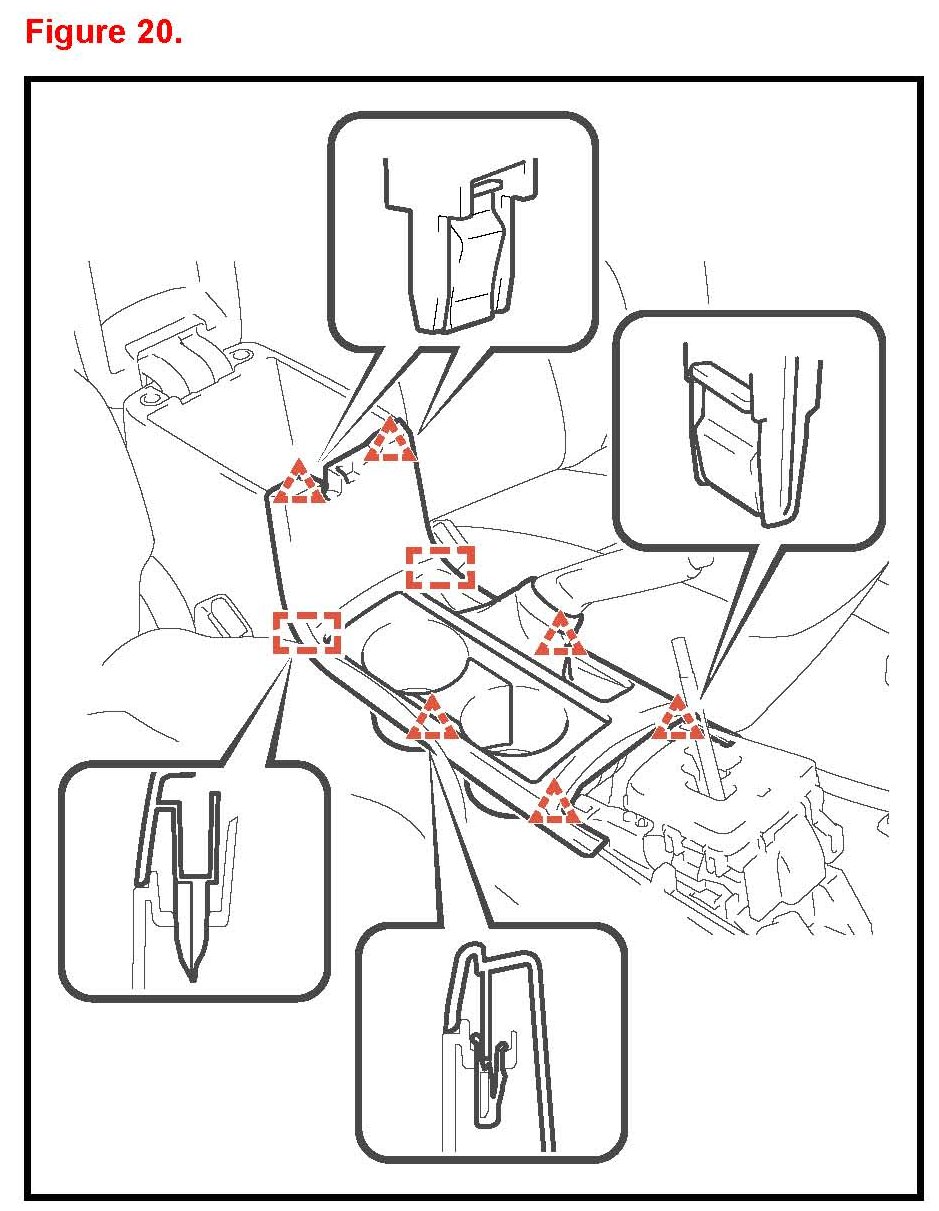 Figure 20.