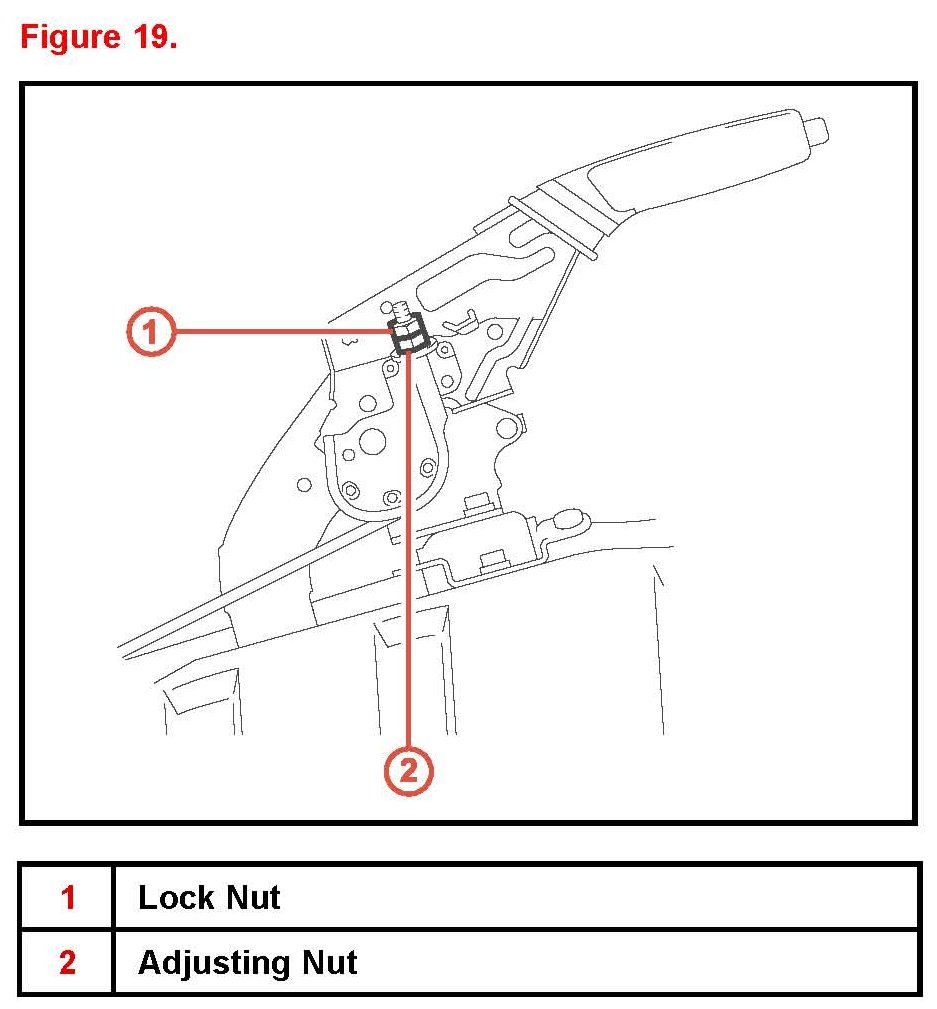 Figure 19.

1

2

| 1 | Lock Nut |
|---|---|
| 2 | Adjusting Nut |