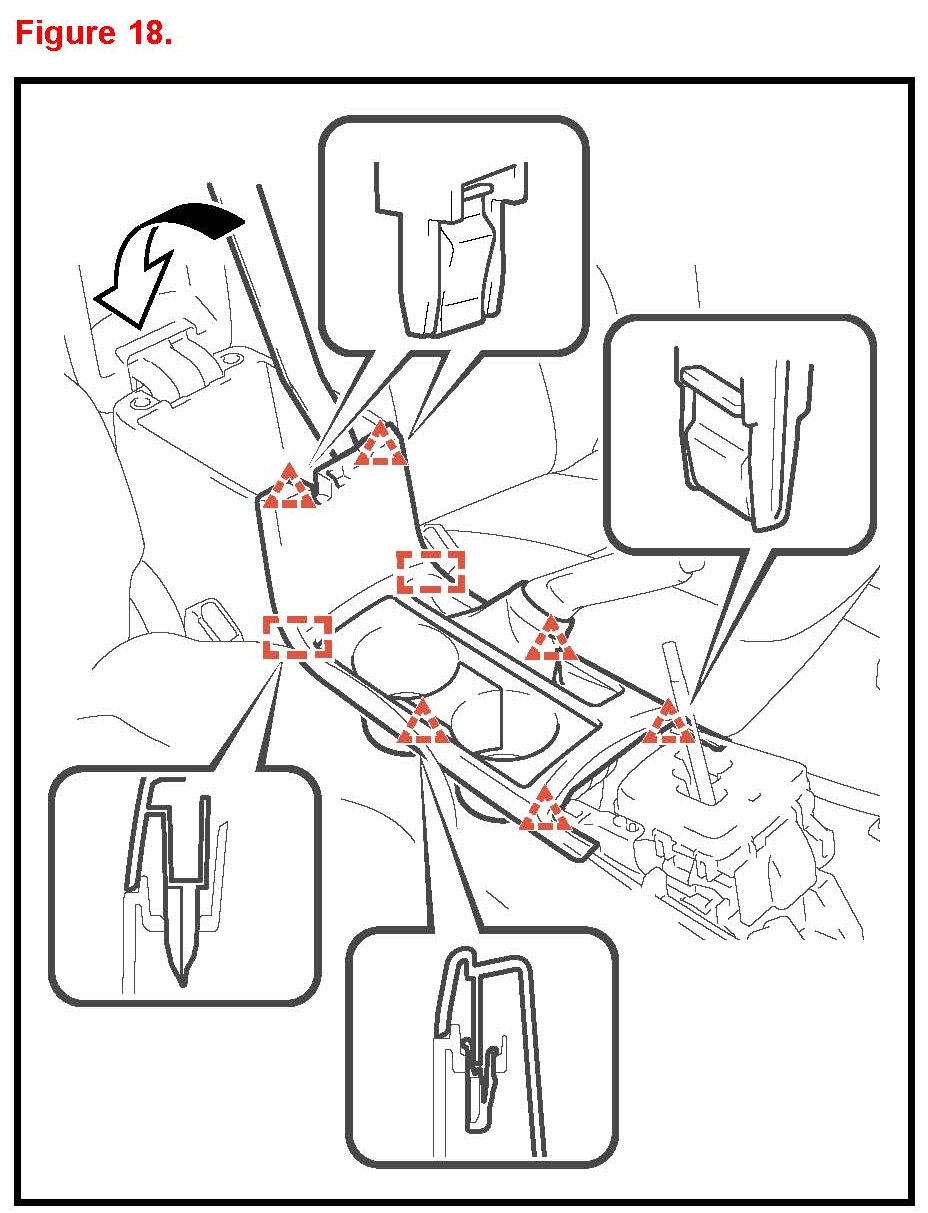 Figure 18.