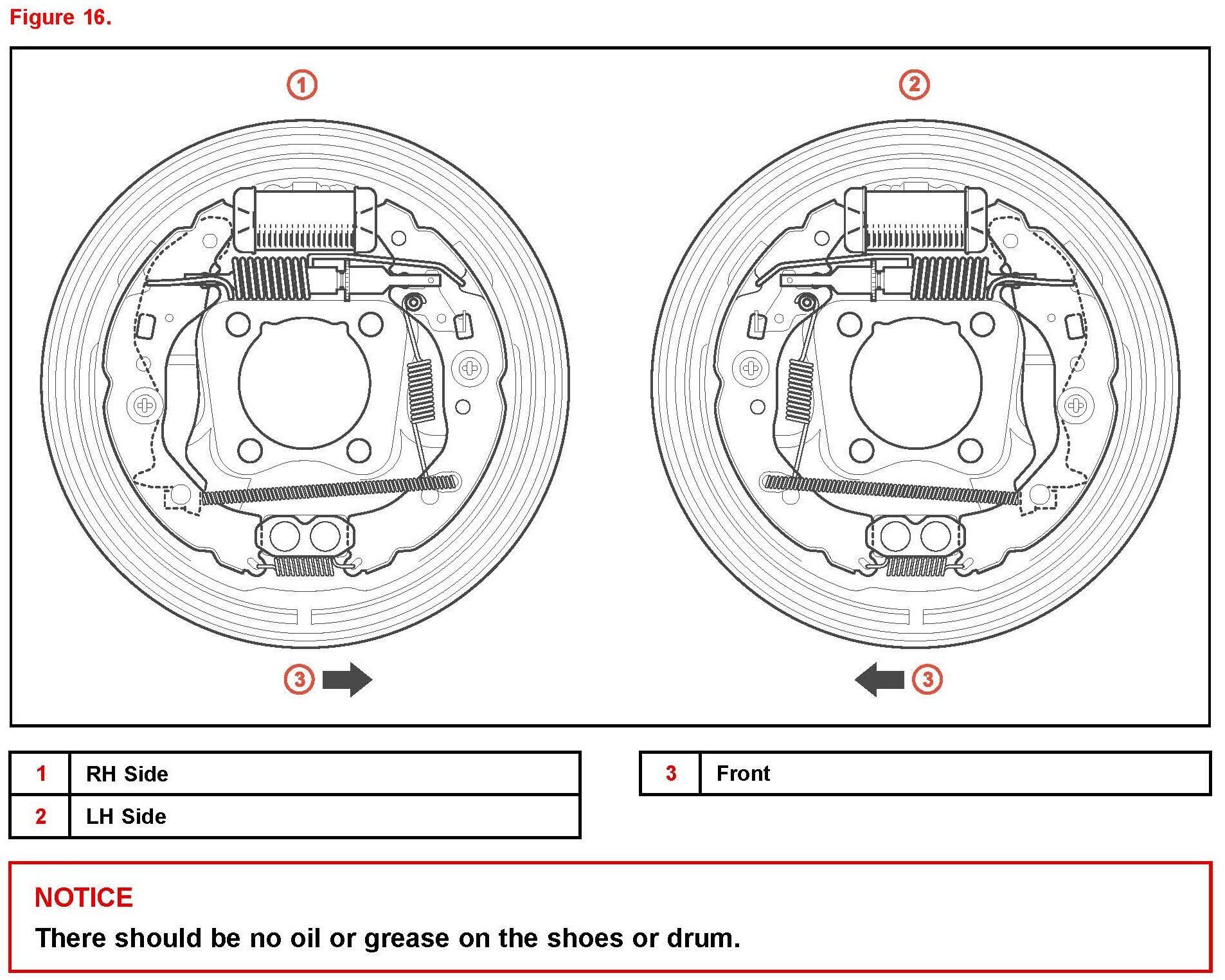 Figure 16.

1

2

3

3

| 1 | RH Side |
|---|---|
| 2 | LH Side |

| 3 | Front |
|---|---|

NOTICE

There should be no oil or grease on the shoes or drum.