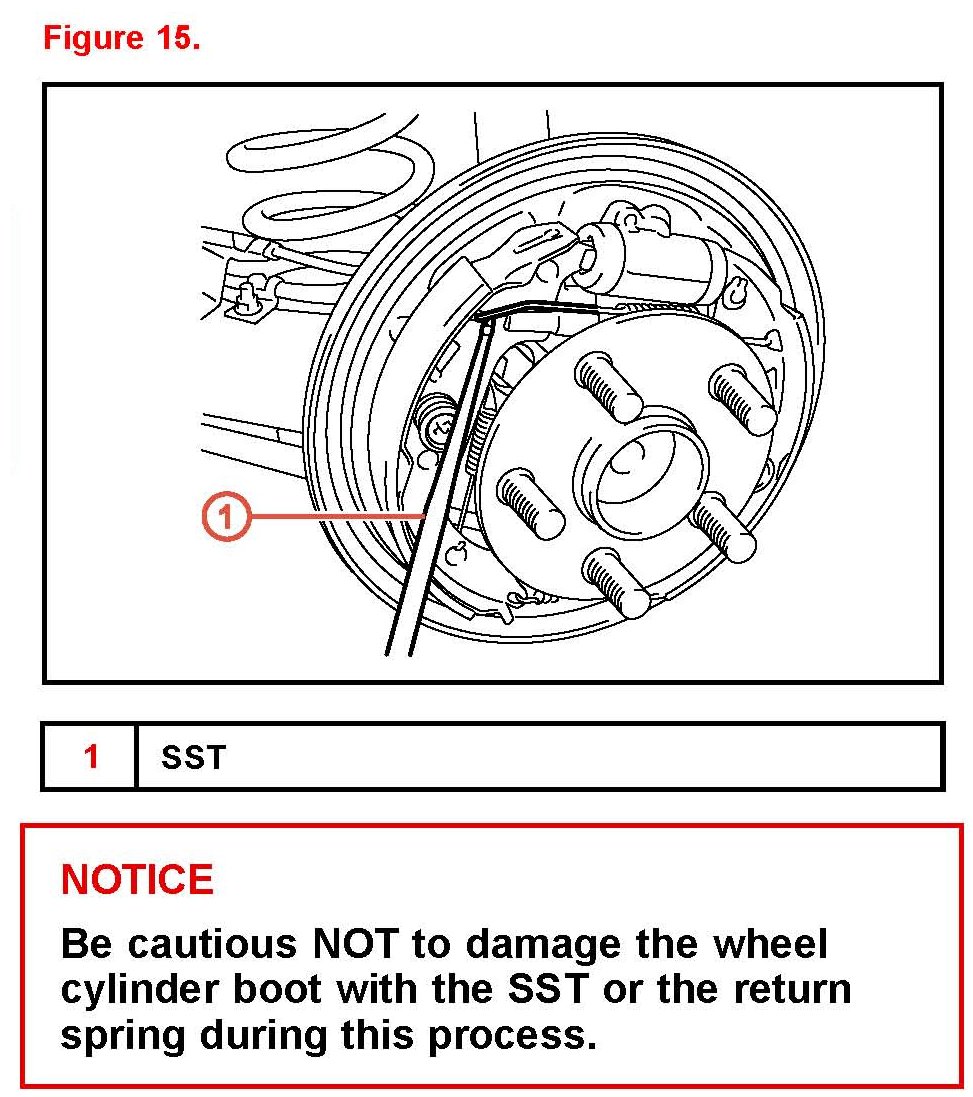 Figure 15.

1

| 1 | SST |
|---|---|

NOTICE

Be cautious NOT to damage the wheel cylinder boot with the SST or the return spring during this process.