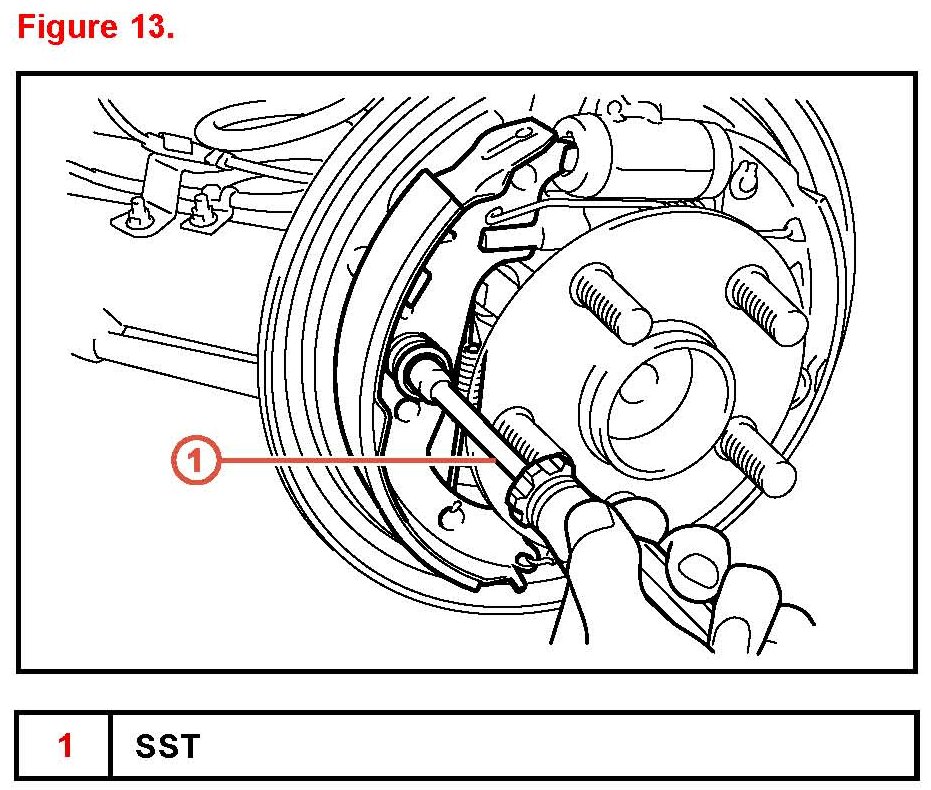 Figure 13.

1

| 1 | SST |
|---|---|