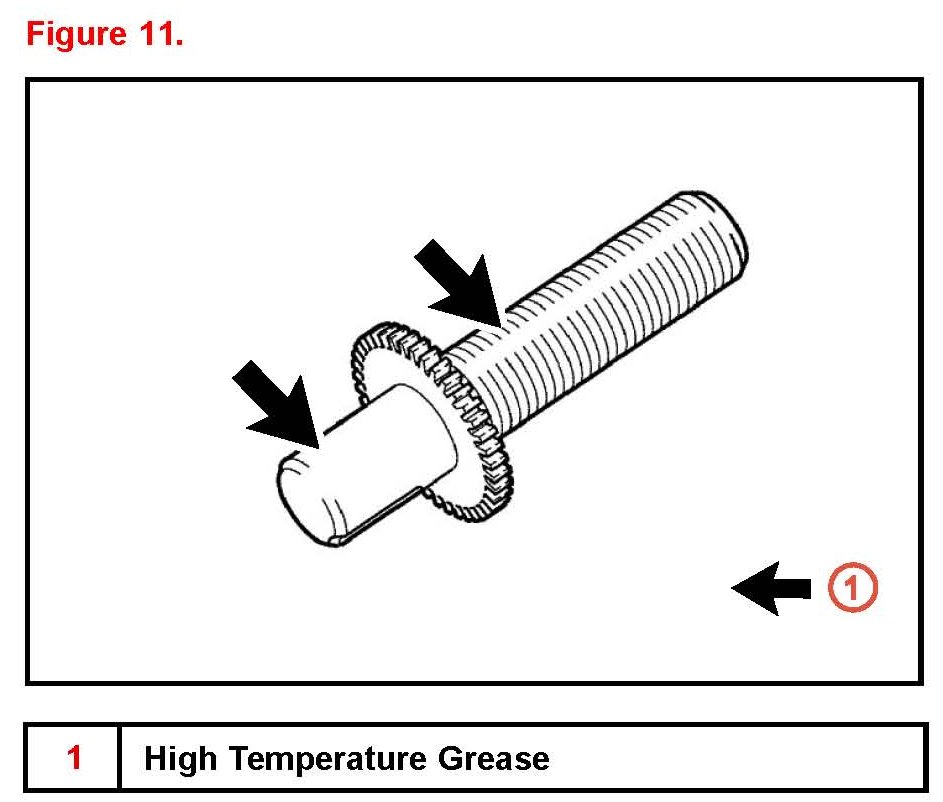 Figure 11.

1

| 1 | High Temperature Grease |
|---|---|