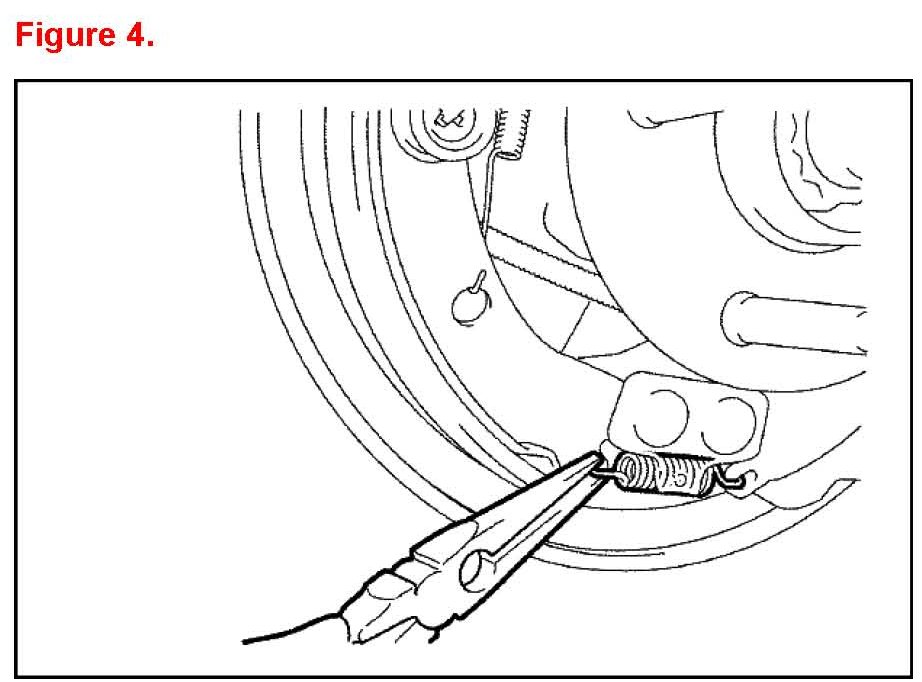 Figure 4.