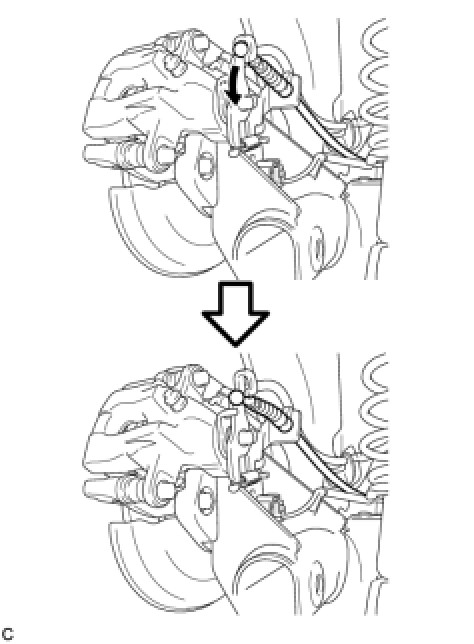 C