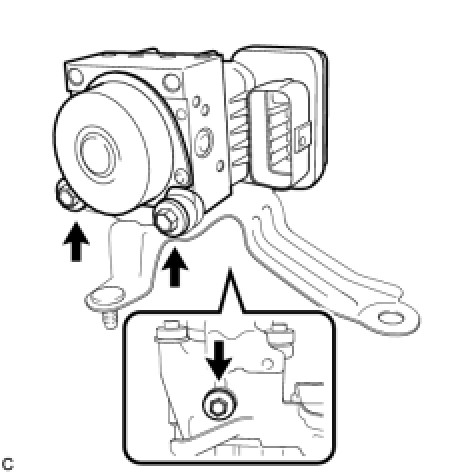 C