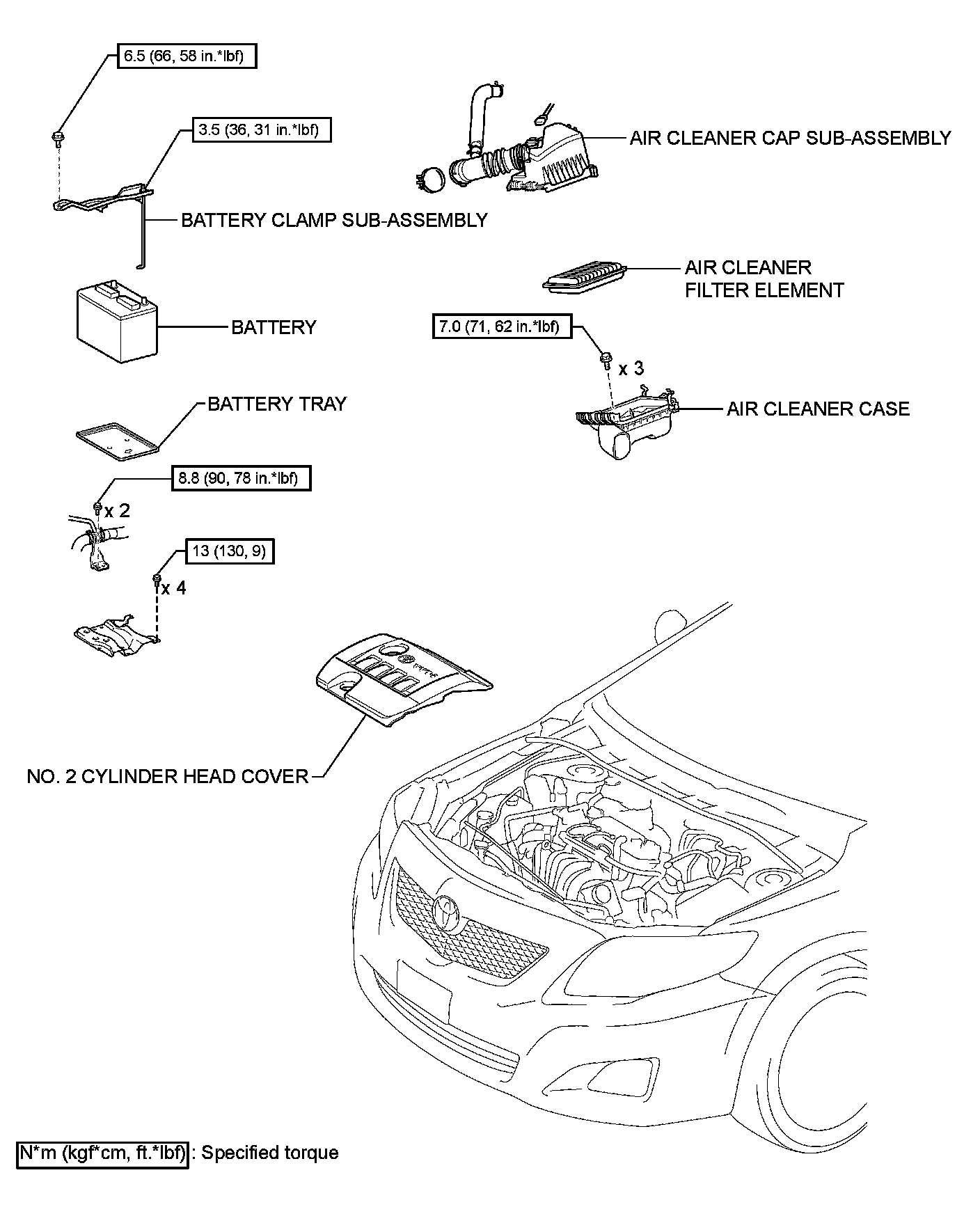 6.5 (66, 58 in.*lbf)

3.5 (36, 31 in.*lbf)

AIR CLEANER CAP SUB-ASSEMBLY

BATTERY CLAMP SUB-ASSEMBLY

AIR CLEANER FILTER ELEMENT

BATTERY

7.0 (71, 62 in.*lbf)

x 3

BATTERY TRAY

AIR CLEANER CASE

8.8 (90, 78 in.*lbf)

x 2

13 (130, 9)

x 4

NO. 2 CYLINDER HEAD COVER

N*m (kgf*cm, ft.*lbf) : Specified torque