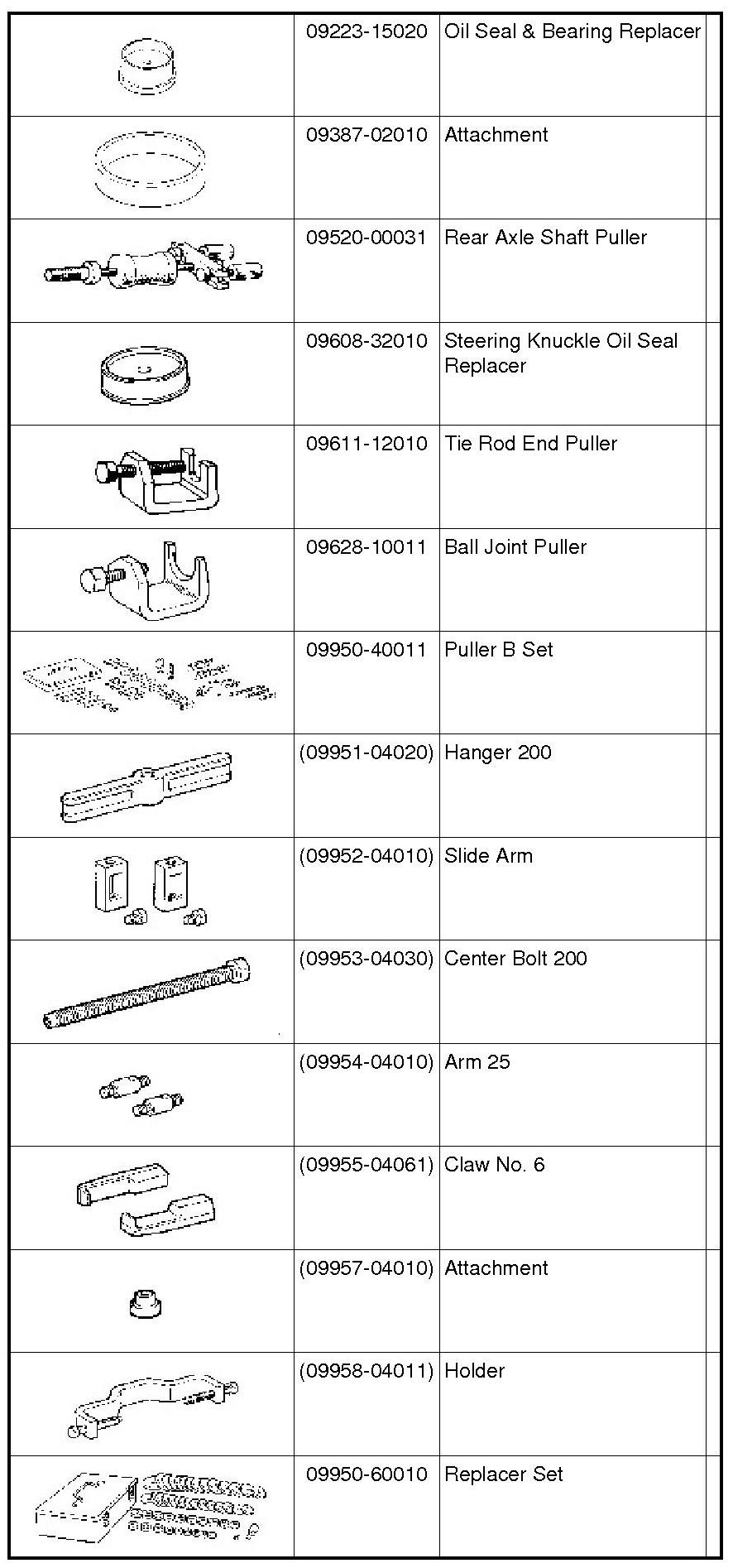 | | | | |
|---|---|---|---|
| | 09223-15020 | Oil Seal & Bearing Replacer | |
| | 09387-02010 | Attachment | |
| | 09520-00031 | Rear Axle Shaft Puller | |
| | 09608-32010 | Steering Knuckle Oil Seal Replacer | |
| | 09611-12010 | Tie Rod End Puller | |
| | 09628-10011 | Ball Joint Puller | |
| | 09950-40011 | Puller B Set | |
| | (09951-04020) | Hanger 200 | |
| | (09952-04010) | Slide Arm | |
| | (09953-04030) | Center Bolt 200 | |
| | (09954-04010) | Arm 25 | |
| | (09955-04061) | Claw No. 6 | |
| | (09957-04010) | Attachment | |
| | (09958-04011) | Holder | |
| | 09950-60010 | Replacer Set | |