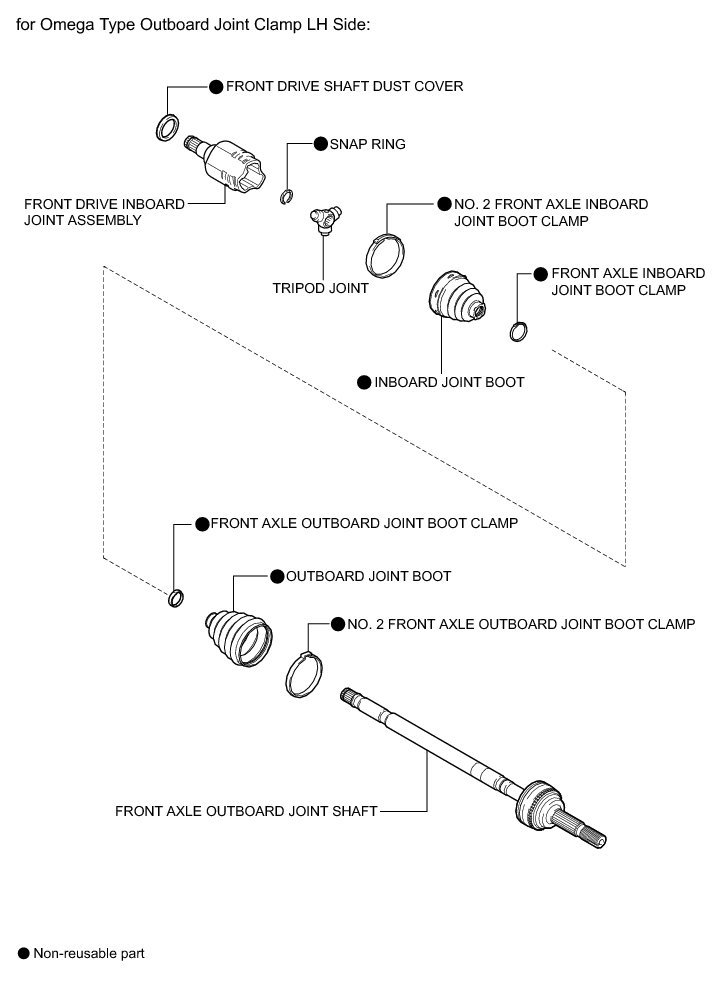 for Omega Type Outboard Joint Clamp LH Side:

● FRONT DRIVE SHAFT DUST COVER

● SNAP RING

FRONT DRIVE INBOARD JOINT ASSEMBLY

● NO. 2 FRONT AXLE INBOARD JOINT BOOT CLAMP

TRIPOD JOINT

● FRONT AXLE INBOARD JOINT BOOT CLAMP

● INBOARD JOINT BOOT

● FRONT AXLE OUTBOARD JOINT BOOT CLAMP

● OUTBOARD JOINT BOOT

● NO. 2 FRONT AXLE OUTBOARD JOINT BOOT CLAMP

FRONT AXLE OUTBOARD JOINT SHAFT

● Non-reusable part