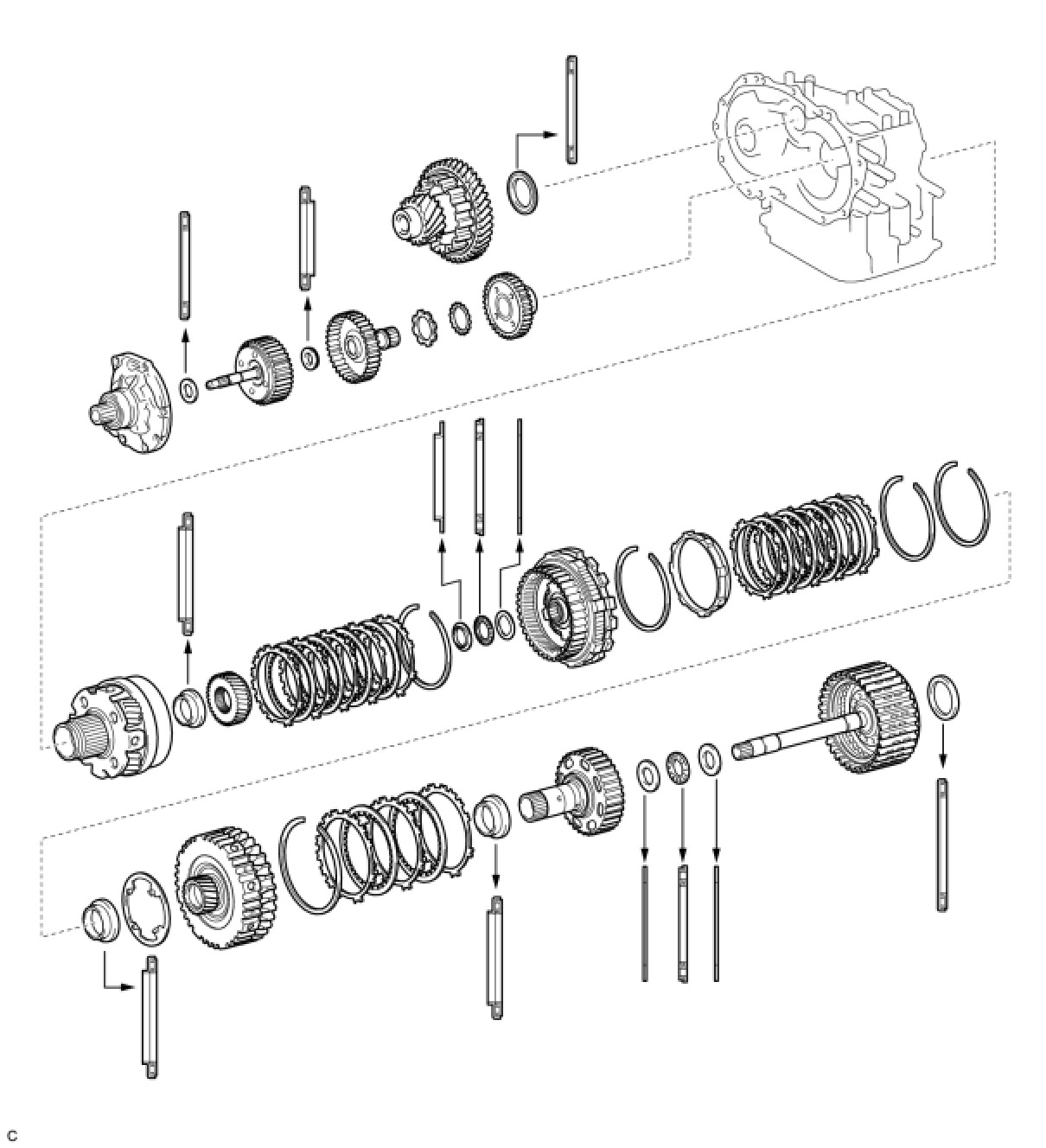 C