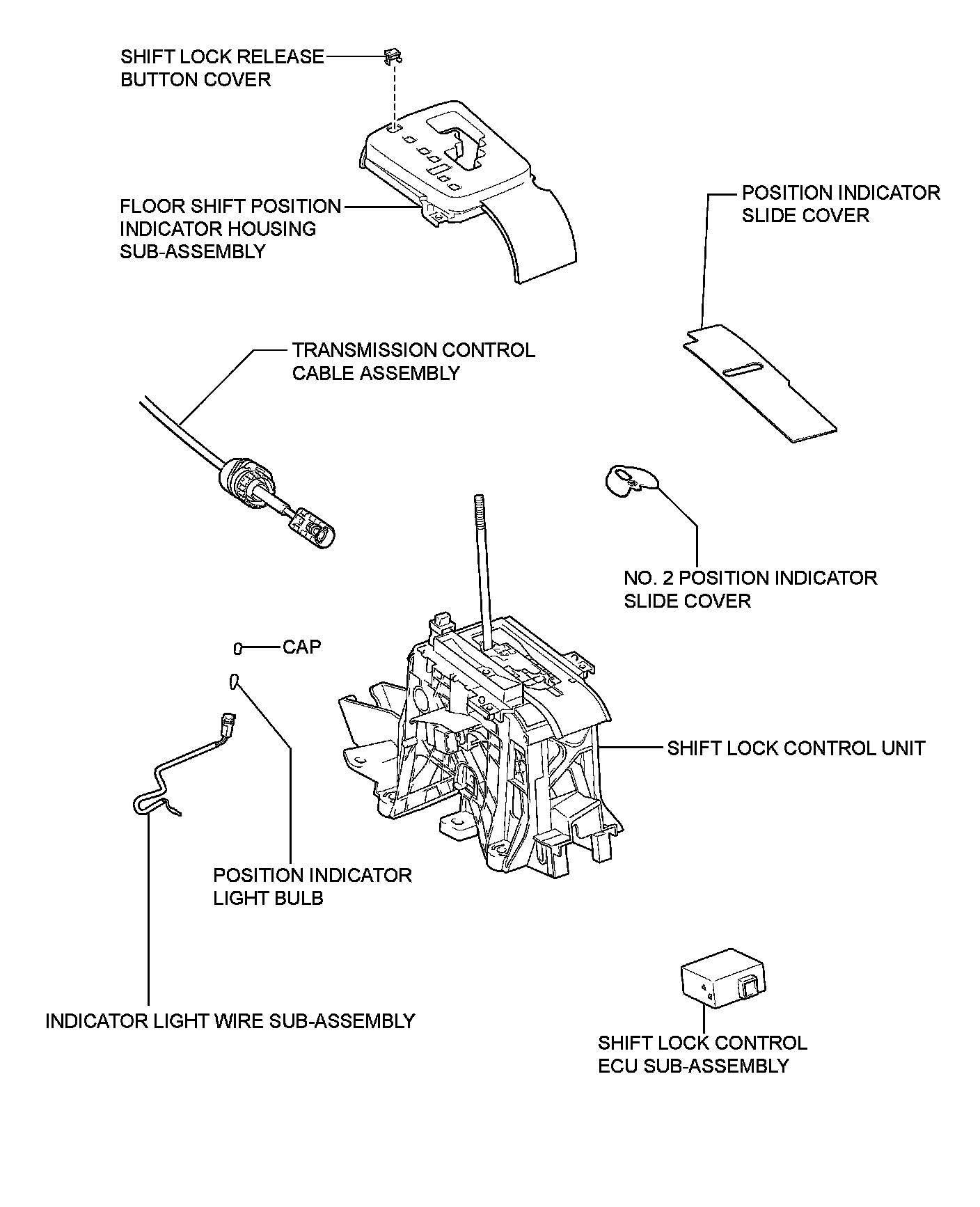 SHIFT LOCK RELEASE BUTTON COVER

FLOOR SHIFT POSITION INDICATOR HOUSING SUB-ASSEMBLY

POSITION INDICATOR SLIDE COVER

TRANSMISSION CONTROL CABLE ASSEMBLY

NO. 2 POSITION INDICATOR SLIDE COVER

CAP

SHIFT LOCK CONTROL UNIT

POSITION INDICATOR LIGHT BULB

INDICATOR LIGHT WIRE SUB-ASSEMBLY

SHIFT LOCK CONTROL ECU SUB-ASSEMBLY