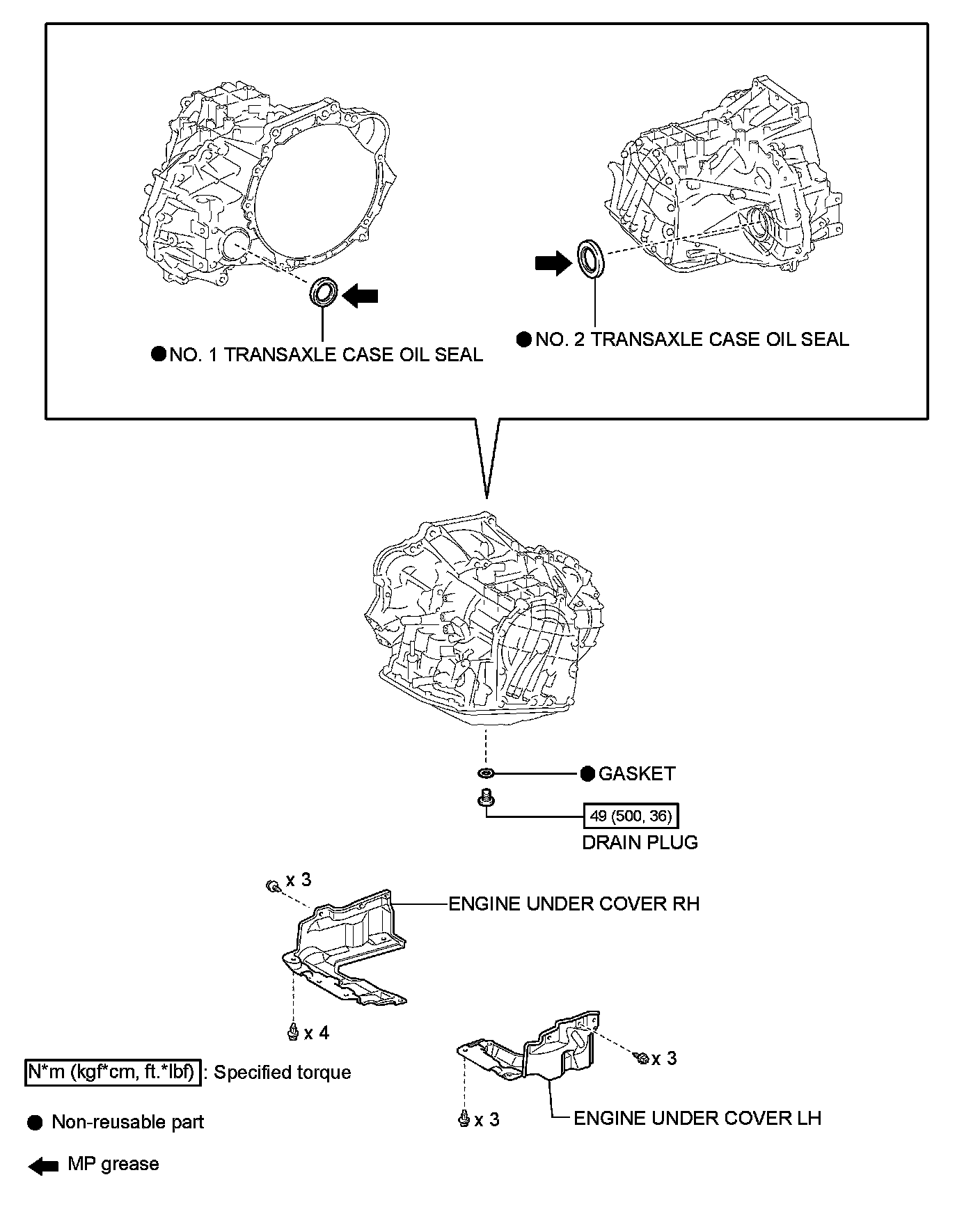 ● NO. 1 TRANSAXLE CASE OIL SEAL

● NO. 2 TRANSAXLE CASE OIL SEAL

● GASKET

49 (500, 36)

DRAIN PLUG

x 3

ENGINE UNDER COVER RH

x 4

x 3

x 3

ENGINE UNDER COVER LH

N*m (kgf*cm, ft.*lbf) : Specified torque

● Non-reusable part

MP grease