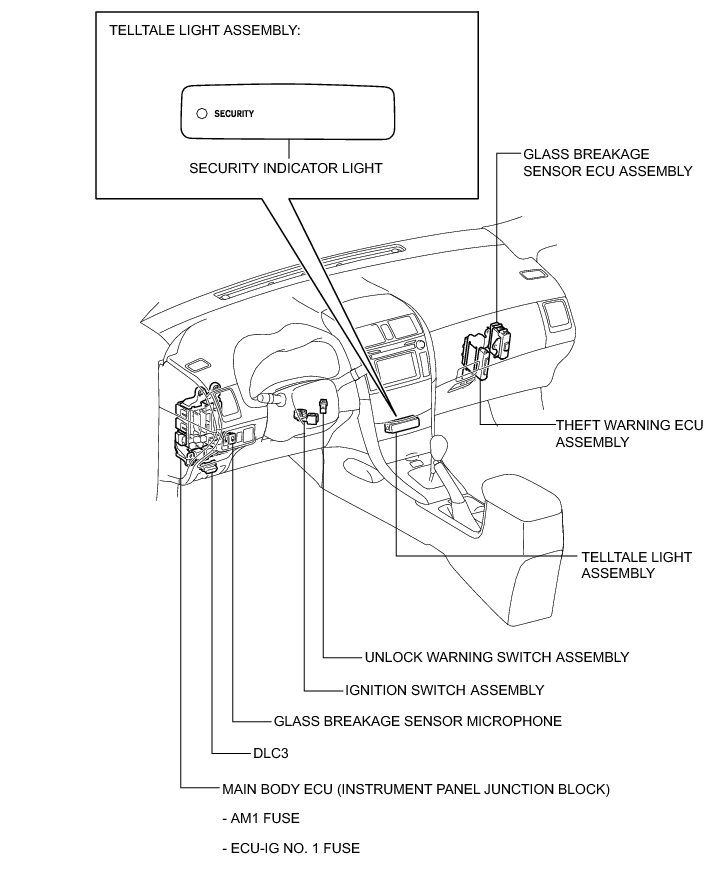 TELLTALE LIGHT ASSEMBLY:

SECURITY

SECURITY INDICATOR LIGHT

GLASS BREAKAGE SENSOR ECU ASSEMBLY

THEFT WARNING ECU ASSEMBLY

TELLTALE LIGHT ASSEMBLY

UNLOCK WARNING SWITCH ASSEMBLY

IGNITION SWITCH ASSEMBLY

GLASS BREAKAGE SENSOR MICROPHONE

DLC3

MAIN BODY ECU (INSTRUMENT PANEL JUNCTION BLOCK)

- AM1 FUSE

- ECU-IG NO. 1 FUSE