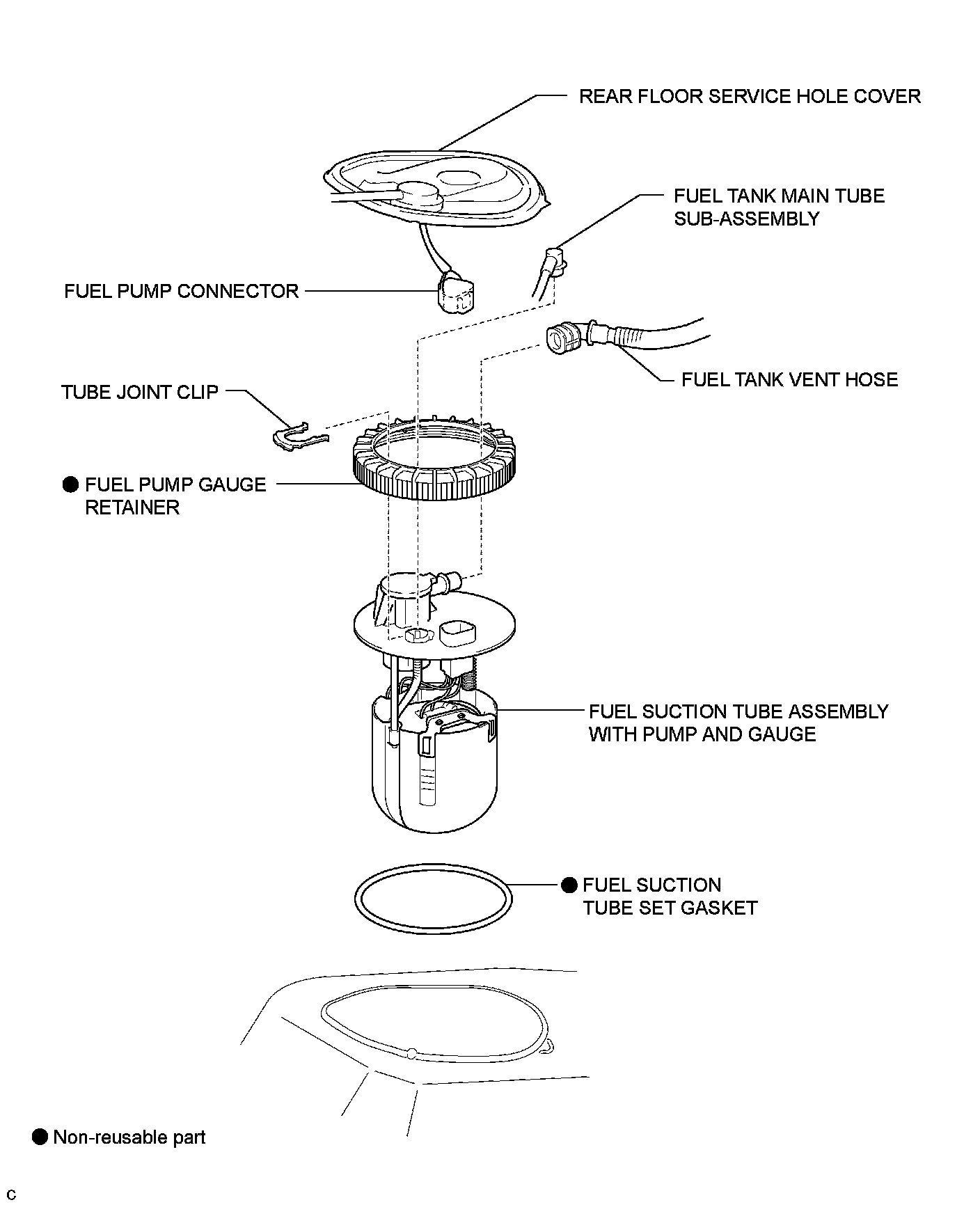 REAR FLOOR SERVICE HOLE COVER

FUEL TANK MAIN TUBE SUB-ASSEMBLY

FUEL PUMP CONNECTOR

FUEL TANK VENT HOSE

TUBE JOINT CLIP

● FUEL PUMP GAUGE RETAINER

FUEL SUCTION TUBE ASSEMBLY WITH PUMP AND GAUGE

● FUEL SUCTION TUBE SET GASKET

● Non-reusable part

C