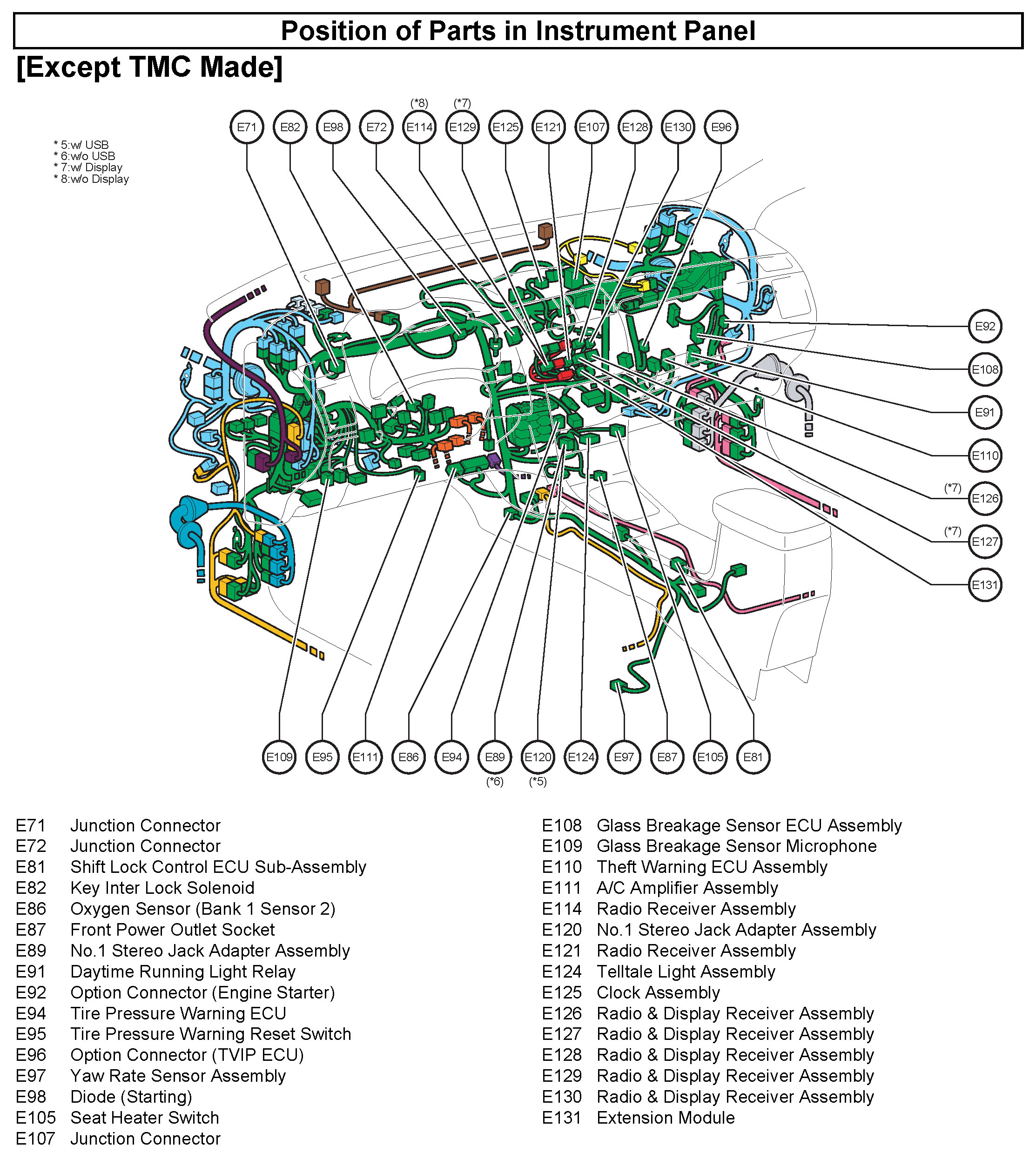 Position of Parts in Instrument Panel

[Except TMC Made]

* 5:w/ USB
* 6:w/o USB
* 7:w/ Display
* 8:w/o Display

(*8) (*7)

E71 E82 E98 E72 E114 E129 E125 E121 E107 E128 E130 E96

E92
E108
E91
E110
(*7) E126
(*7) E127
E131

E109 E95 E111 E86 E94 E89 E120 E124 E97 E87 E105 E81

(*6) (*5)

E71 Junction Connector
E72 Junction Connector
E81 Shift Lock Control ECU Sub-Assembly
E82 Key Inter Lock Solenoid
E86 Oxygen Sensor (Bank 1 Sensor 2)
E87 Front Power Outlet Socket
E89 No.1 Stereo Jack Adapter Assembly
E91 Daytime Running Light Relay
E92 Option Connector (Engine Starter)
E94 Tire Pressure Warning ECU
E95 Tire Pressure Warning Reset Switch
E96 Option Connector (TVIP ECU)
E97 Yaw Rate Sensor Assembly
E98 Diode (Starting)
E105 Seat Heater Switch
E107 Junction Connector

E108 Glass Breakage Sensor ECU Assembly
E109 Glass Breakage Sensor Microphone
E110 Theft Warning ECU Assembly
E111 A/C Amplifier Assembly
E114 Radio Receiver Assembly
E120 No.1 Stereo Jack Adapter Assembly
E121 Radio Receiver Assembly
E124 Telltale Light Assembly
E125 Clock Assembly
E126 Radio & Display Receiver Assembly
E127 Radio & Display Receiver Assembly
E128 Radio & Display Receiver Assembly
E129 Radio & Display Receiver Assembly
E130 Radio & Display Receiver Assembly
E131 Extension Module