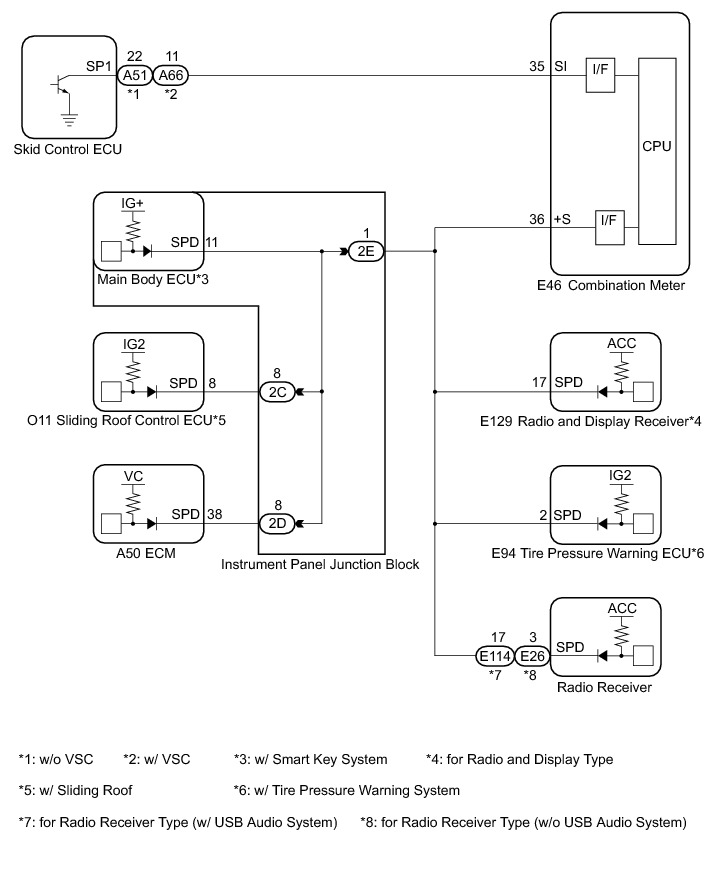 SP1
22
A51
*1
11
A66
*2
Skid Control ECU

35 SI
I/F
CPU
36 +S
I/F
E46 Combination Meter

IG+
SPD 11
Main Body ECU*3
1
2E

IG2
SPD 8
8
2C
O11 Sliding Roof Control ECU*5

VC
SPD 38
8
2D
A50 ECM

Instrument Panel Junction Block

ACC
17 SPD
E129 Radio and Display Receiver*4

IG2
2 SPD
E94 Tire Pressure Warning ECU*6

17
E114
*7
3
E26
*8
ACC
SPD
Radio Receiver

*1: w/o VSC *2: w/ VSC *3: w/ Smart Key System *4: for Radio and Display Type

*5: w/ Sliding Roof *6: w/ Tire Pressure Warning System

*7: for Radio Receiver Type (w/ USB Audio System) *8: for Radio Receiver Type (w/o USB Audio System)