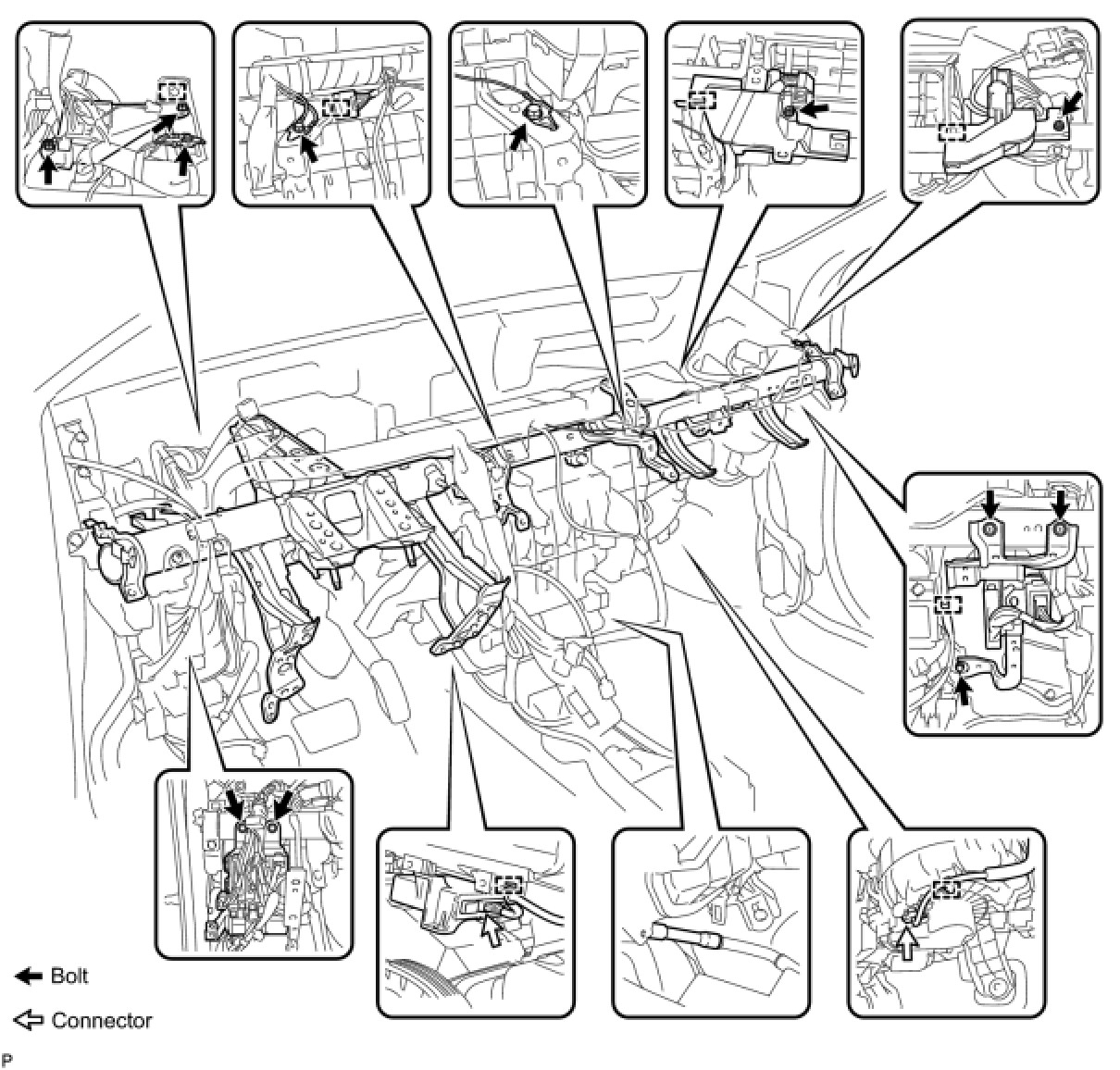 Bolt

Connector

P