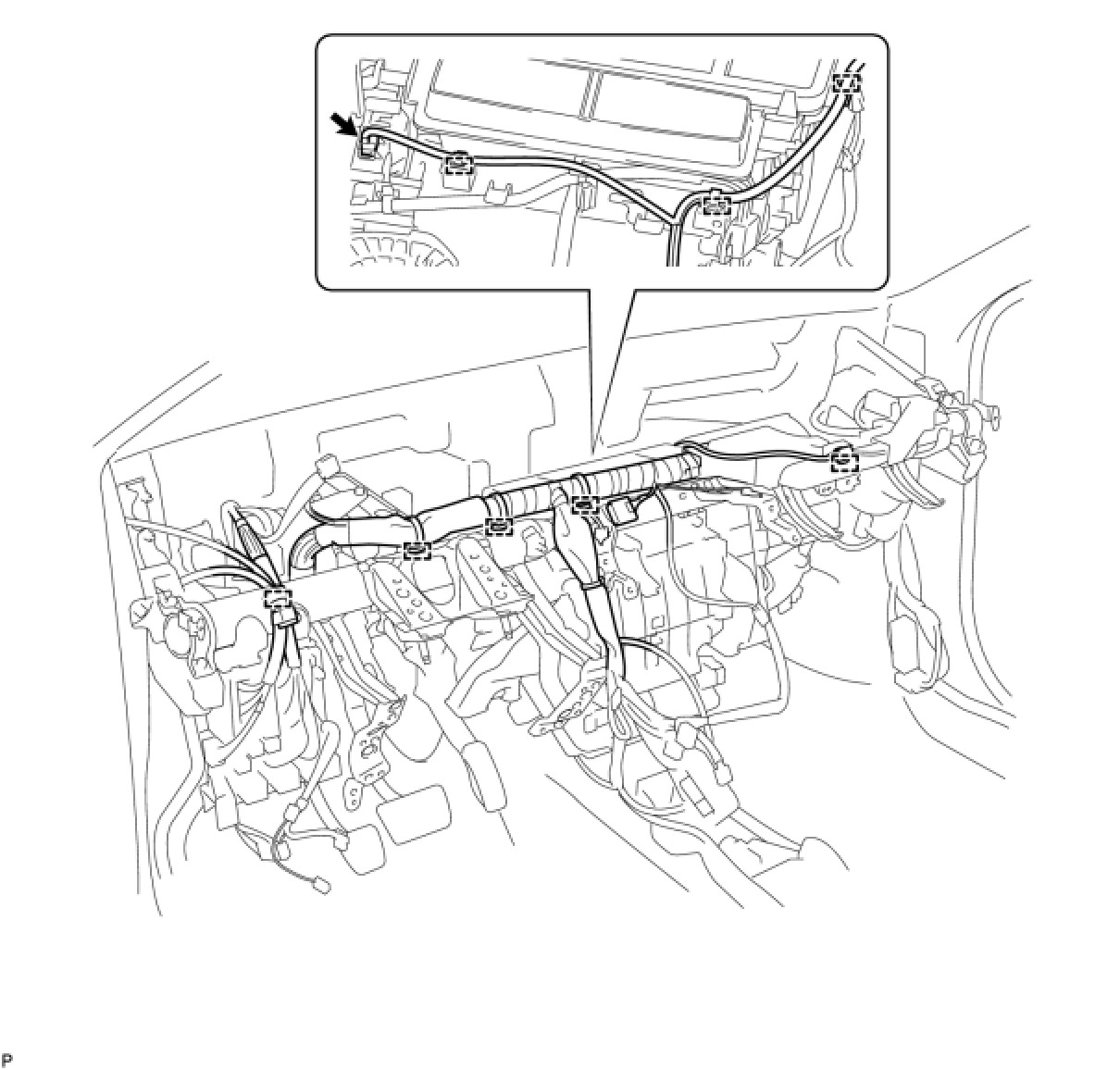 P