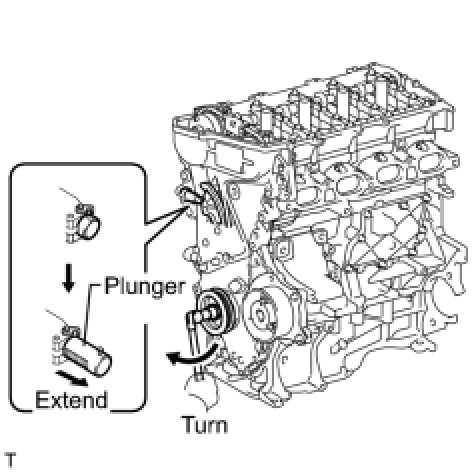 Plunger
Extend
Turn
T