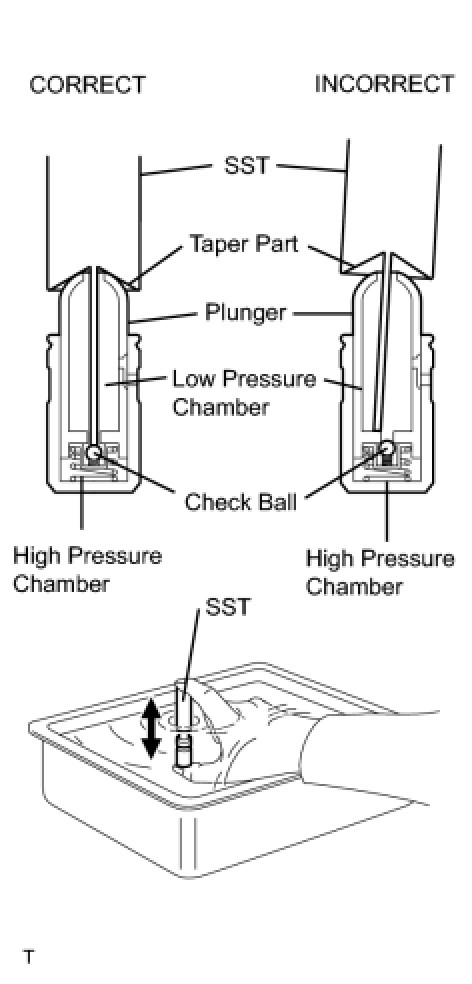 CORRECT

INCORRECT

SST

Taper Part

Plunger

Low Pressure Chamber

Check Ball

High Pressure Chamber

High Pressure Chamber

SST

T