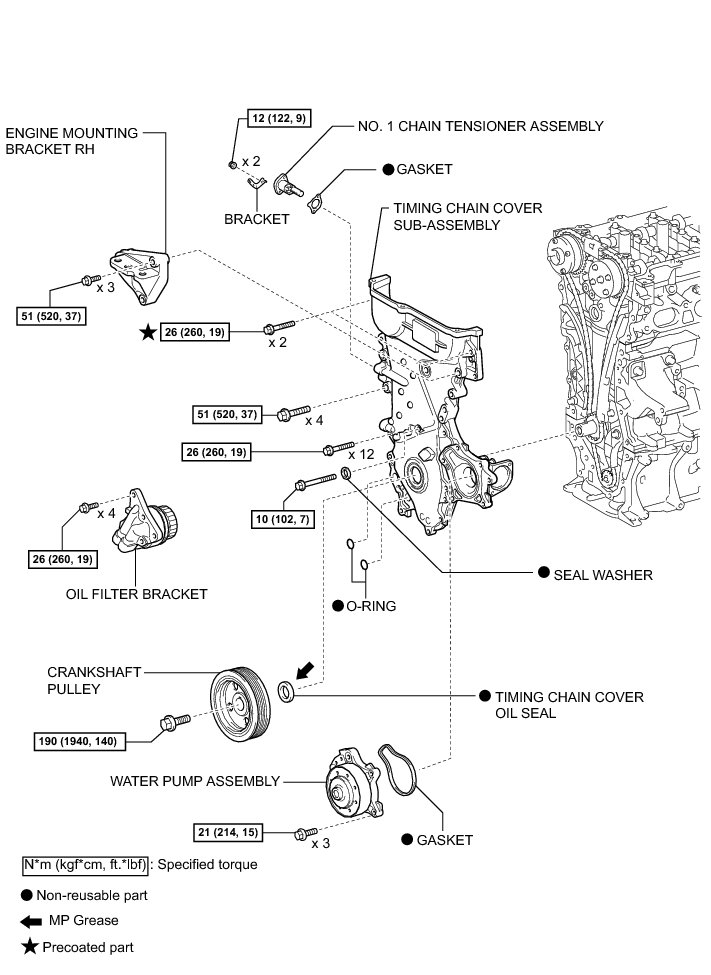 ENGINE MOUNTING BRACKET RH

12 (122, 9)

x 2

NO. 1 CHAIN TENSIONER ASSEMBLY

● GASKET

BRACKET

TIMING CHAIN COVER SUB-ASSEMBLY

x 3

51 (520, 37)

★ 26 (260, 19)

x 2

51 (520, 37)

x 4

26 (260, 19)

x 12

10 (102, 7)

x 4

26 (260, 19)

OIL FILTER BRACKET

● SEAL WASHER

● O-RING

CRANKSHAFT PULLEY

● TIMING CHAIN COVER OIL SEAL

190 (1940, 140)

WATER PUMP ASSEMBLY

21 (214, 15)

x 3

● GASKET

N*m (kgf*cm, ft.*lbf) : Specified torque

● Non-reusable part

MP Grease

★ Precoated part