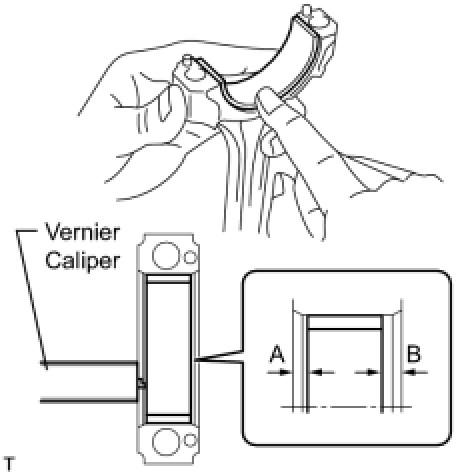 Vernier Caliper

A

B

T