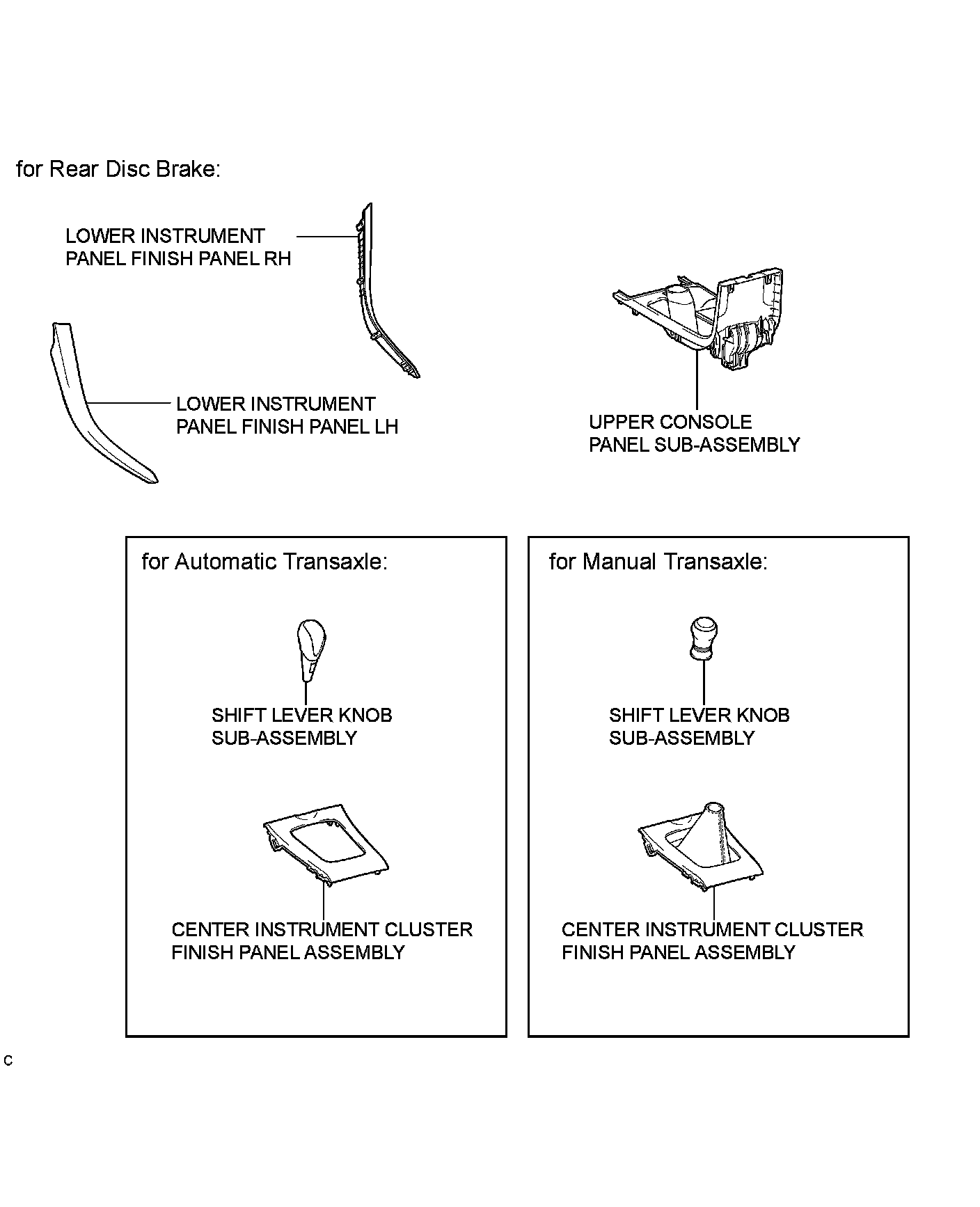 for Rear Disc Brake:

LOWER INSTRUMENT PANEL FINISH PANEL RH

LOWER INSTRUMENT PANEL FINISH PANEL LH

UPPER CONSOLE PANEL SUB-ASSEMBLY

for Automatic Transaxle:

SHIFT LEVER KNOB SUB-ASSEMBLY

CENTER INSTRUMENT CLUSTER FINISH PANEL ASSEMBLY

for Manual Transaxle:

SHIFT LEVER KNOB SUB-ASSEMBLY

CENTER INSTRUMENT CLUSTER FINISH PANEL ASSEMBLY

C