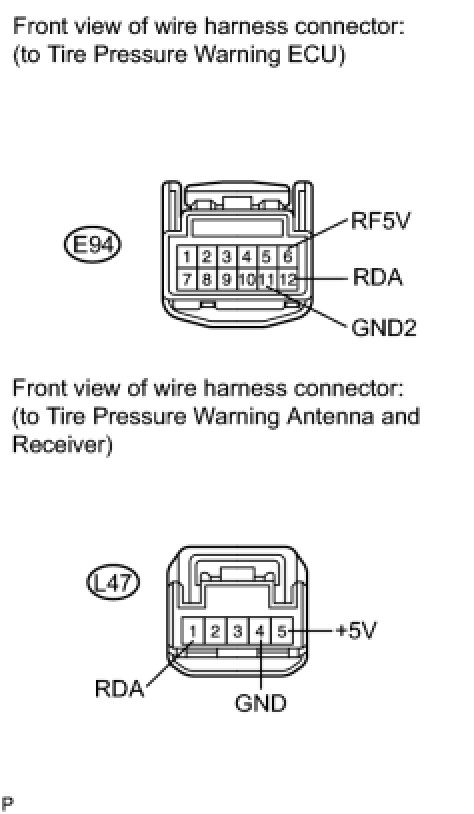 Front view of wire harness connector:
(to Tire Pressure Warning ECU)

E94

1 2 3 4 5 6
7 8 9 10 11 12

RF5V
RDA
GND2

Front view of wire harness connector:
(to Tire Pressure Warning Antenna and Receiver)

L47

1 2 3 4 5

+5V
RDA
GND

P