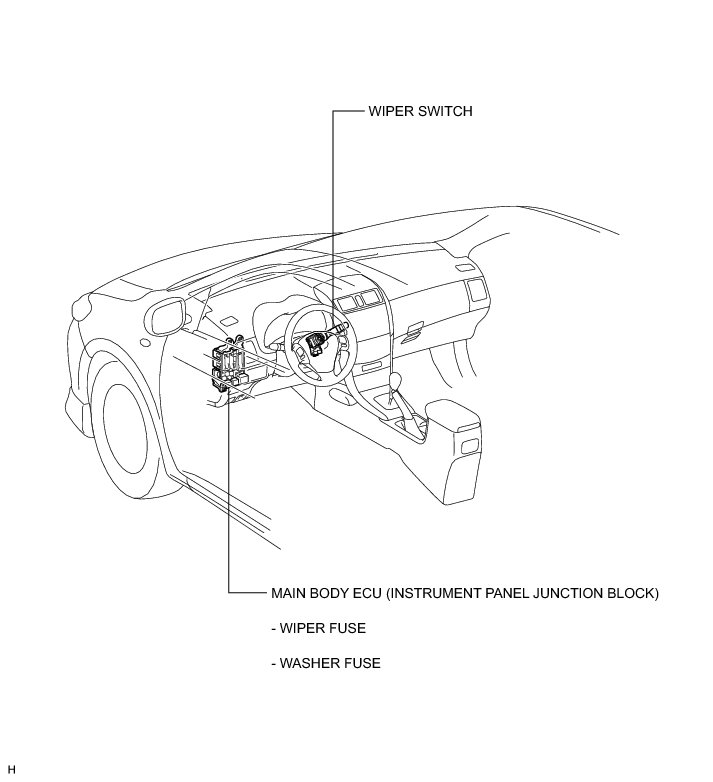 WIPER SWITCH

MAIN BODY ECU (INSTRUMENT PANEL JUNCTION BLOCK)

- WIPER FUSE

- WASHER FUSE

H