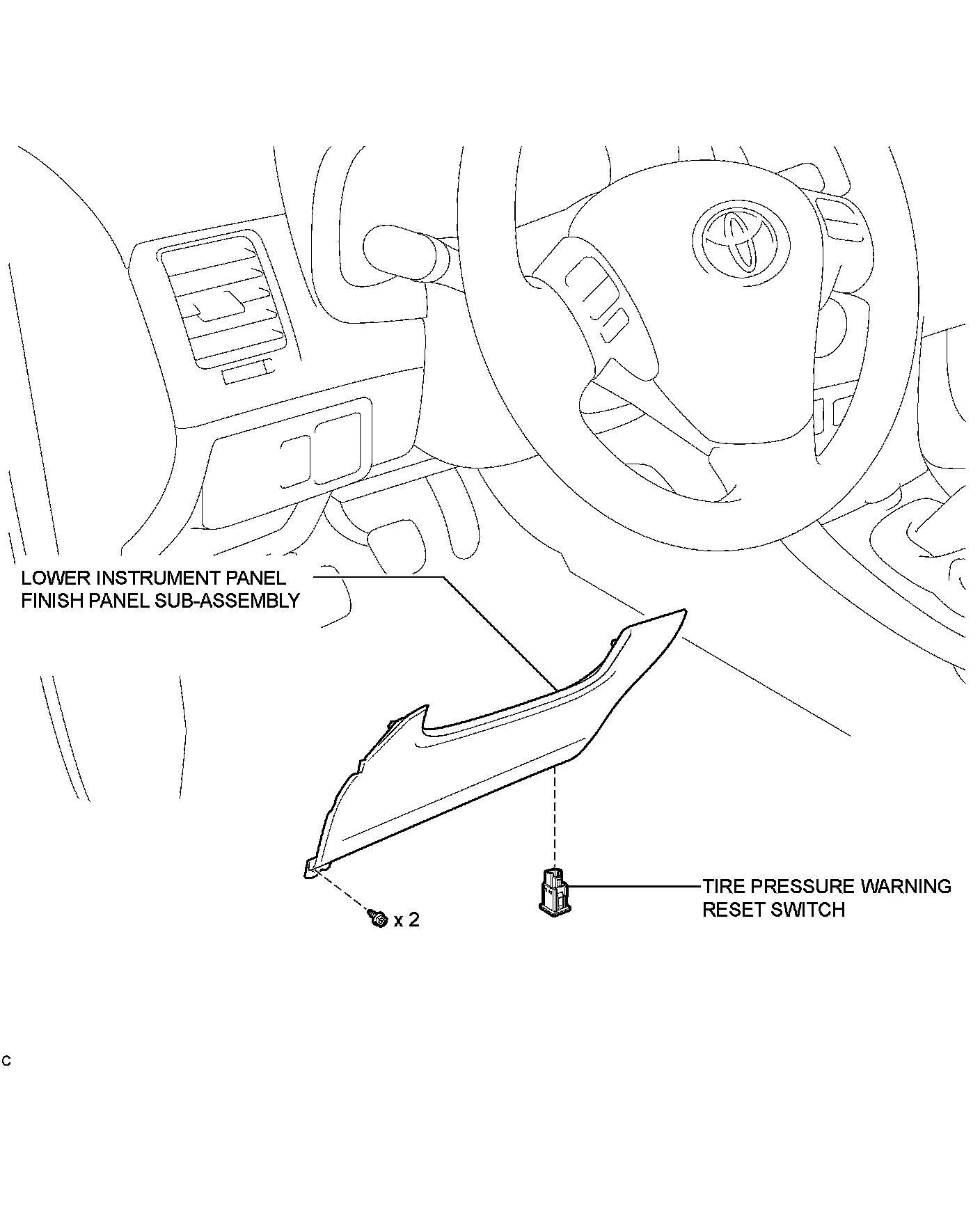 LOWER INSTRUMENT PANEL FINISH PANEL SUB-ASSEMBLY

x 2

TIRE PRESSURE WARNING RESET SWITCH

C