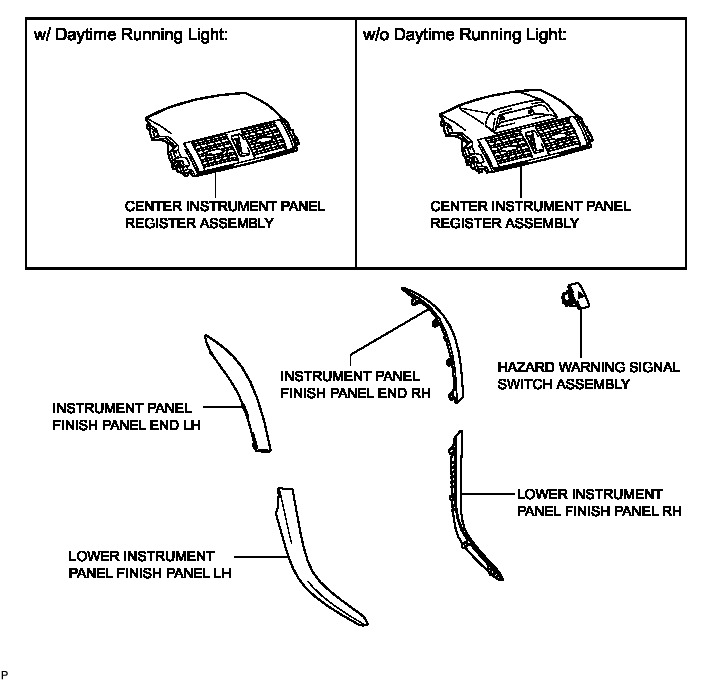 w/ Daytime Running Light:

CENTER INSTRUMENT PANEL REGISTER ASSEMBLY

w/o Daytime Running Light:

CENTER INSTRUMENT PANEL REGISTER ASSEMBLY

INSTRUMENT PANEL FINISH PANEL END RH

HAZARD WARNING SIGNAL SWITCH ASSEMBLY

INSTRUMENT PANEL FINISH PANEL END LH

LOWER INSTRUMENT PANEL FINISH PANEL RH

LOWER INSTRUMENT PANEL FINISH PANEL LH

P