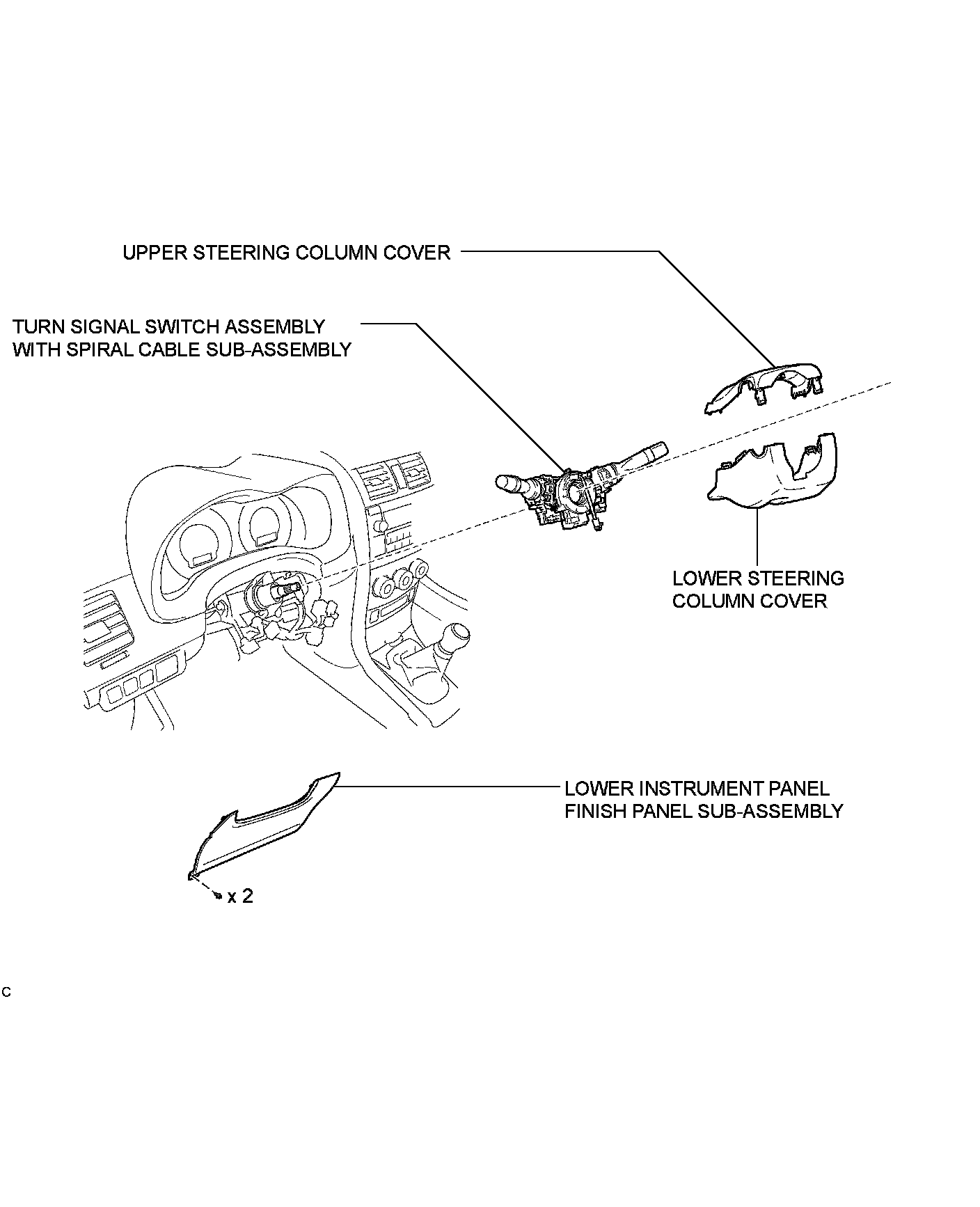 UPPER STEERING COLUMN COVER

TURN SIGNAL SWITCH ASSEMBLY WITH SPIRAL CABLE SUB-ASSEMBLY

LOWER STEERING COLUMN COVER

LOWER INSTRUMENT PANEL FINISH PANEL SUB-ASSEMBLY

x 2

C