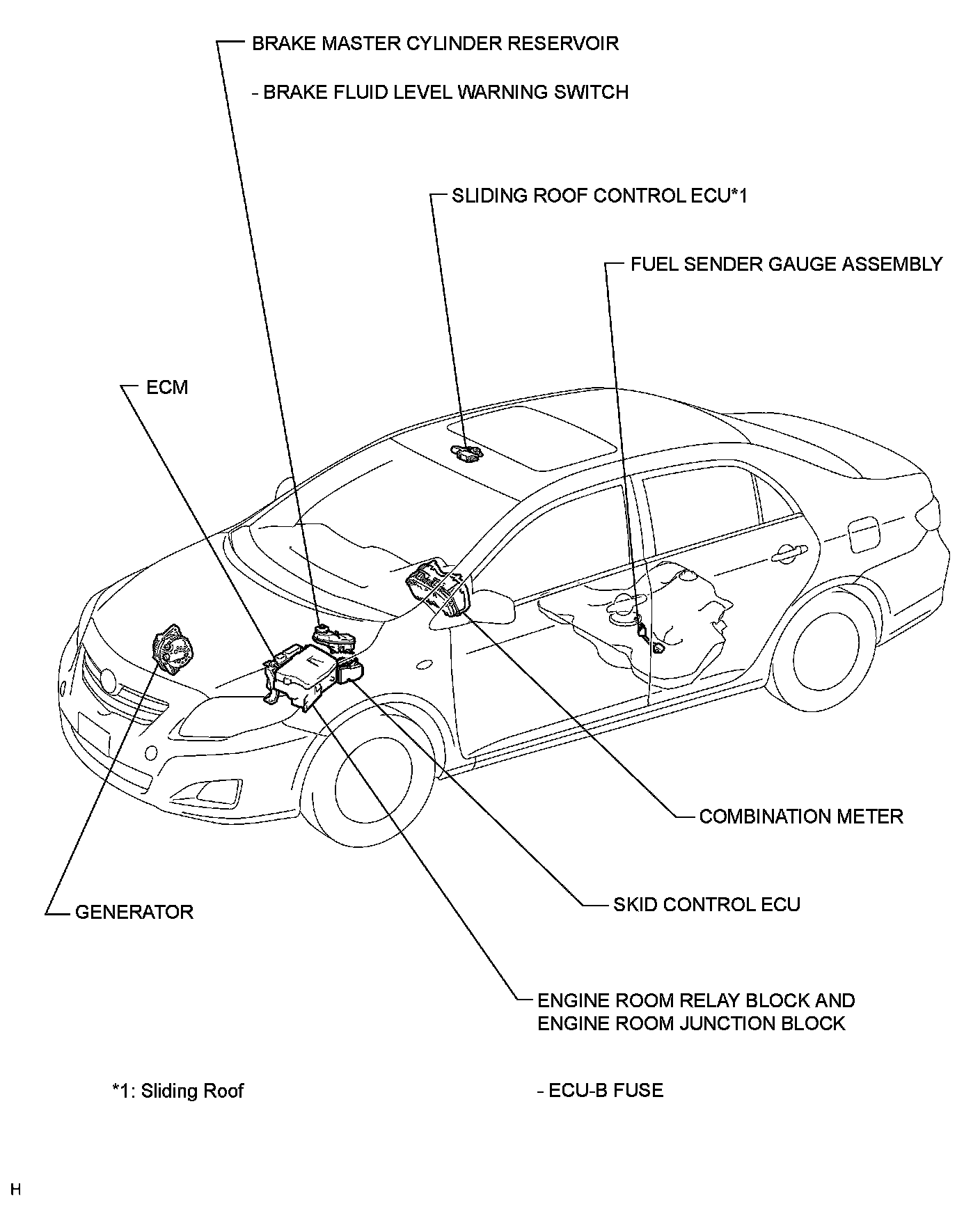 BRAKE MASTER CYLINDER RESERVOIR

- BRAKE FLUID LEVEL WARNING SWITCH

SLIDING ROOF CONTROL ECU*1

FUEL SENDER GAUGE ASSEMBLY

ECM

COMBINATION METER

GENERATOR

SKID CONTROL ECU

ENGINE ROOM RELAY BLOCK AND ENGINE ROOM JUNCTION BLOCK

*1: Sliding Roof

- ECU-B FUSE

H