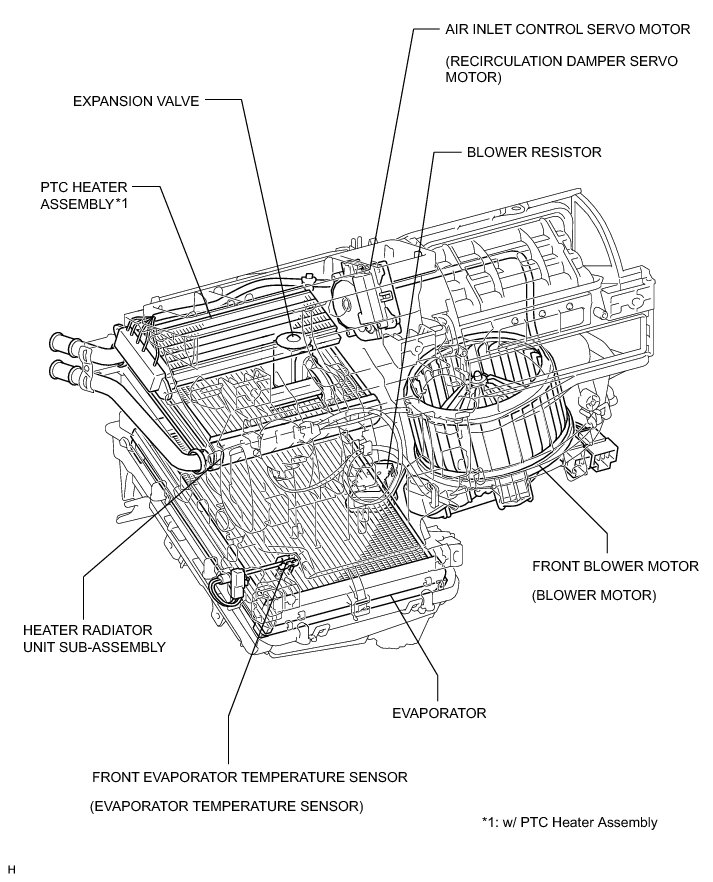 AIR INLET CONTROL SERVO MOTOR

(RECIRCULATION DAMPER SERVO MOTOR)

EXPANSION VALVE

BLOWER RESISTOR

PTC HEATER ASSEMBLY*1

FRONT BLOWER MOTOR

(BLOWER MOTOR)

HEATER RADIATOR UNIT SUB-ASSEMBLY

EVAPORATOR

FRONT EVAPORATOR TEMPERATURE SENSOR

(EVAPORATOR TEMPERATURE SENSOR)

*1: w/ PTC Heater Assembly

H