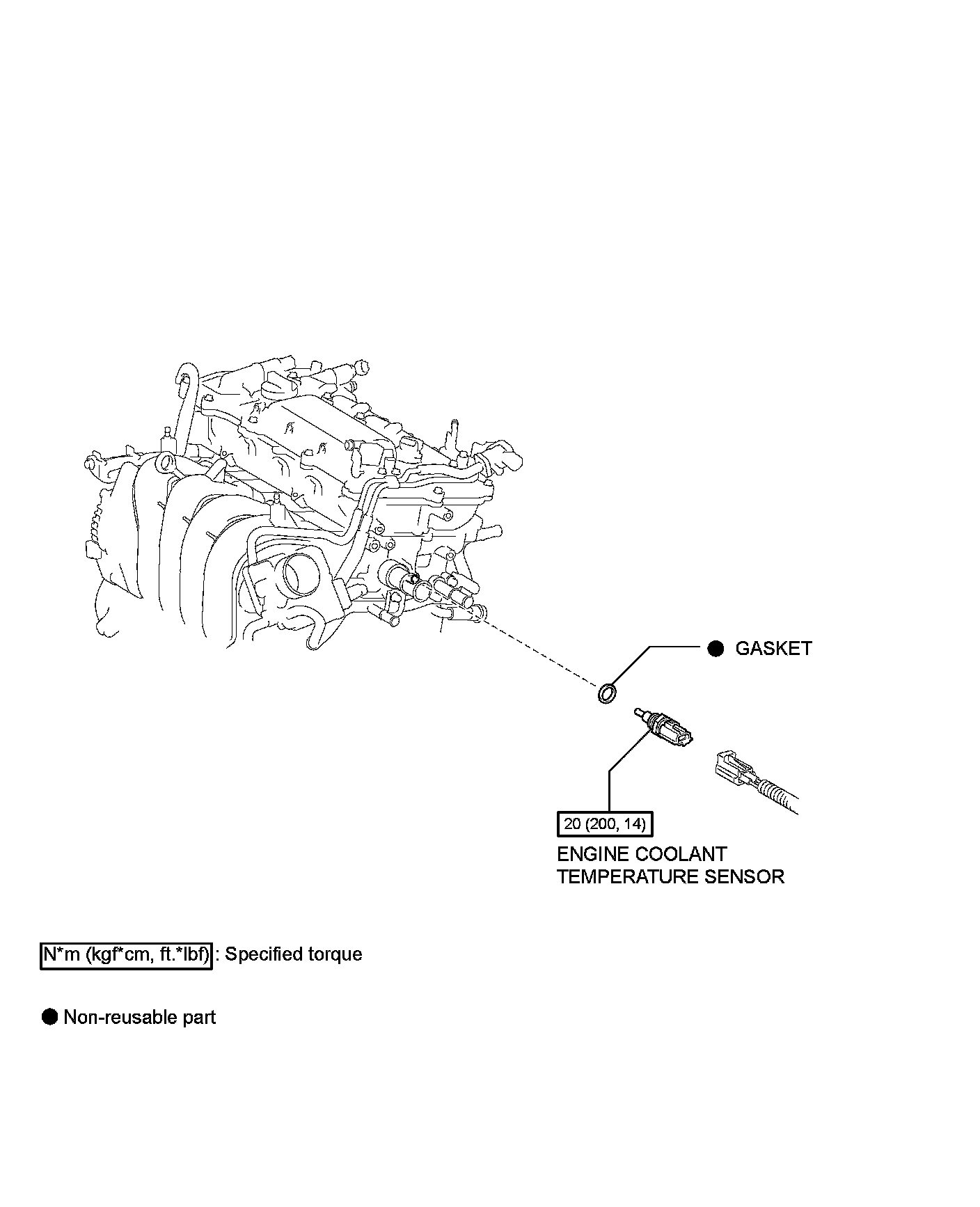 ● GASKET

20 (200, 14)

ENGINE COOLANT TEMPERATURE SENSOR

N*m (kgf*cm, ft.*lbf) : Specified torque

● Non-reusable part