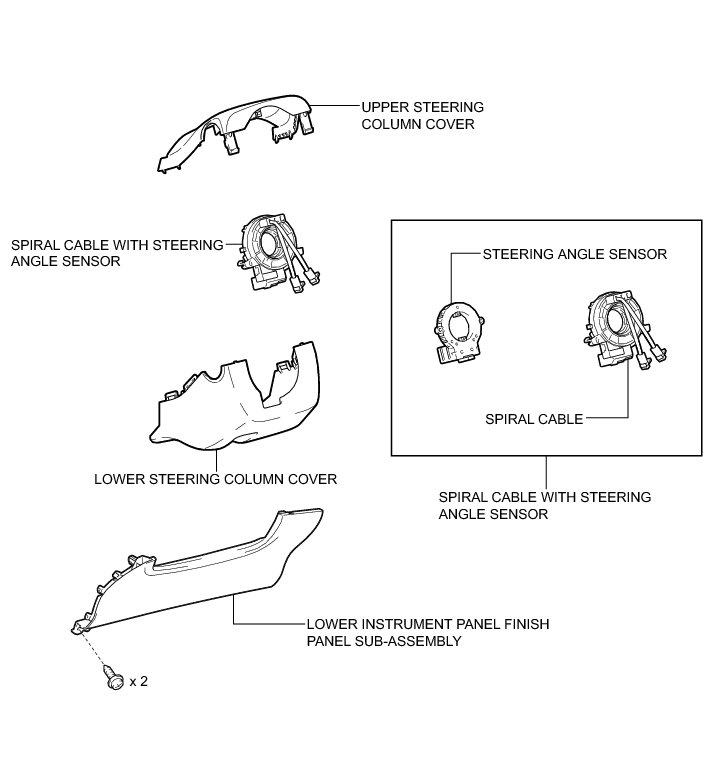 UPPER STEERING COLUMN COVER

SPIRAL CABLE WITH STEERING ANGLE SENSOR

STEERING ANGLE SENSOR

SPIRAL CABLE

LOWER STEERING COLUMN COVER

SPIRAL CABLE WITH STEERING ANGLE SENSOR

LOWER INSTRUMENT PANEL FINISH PANEL SUB-ASSEMBLY

x 2