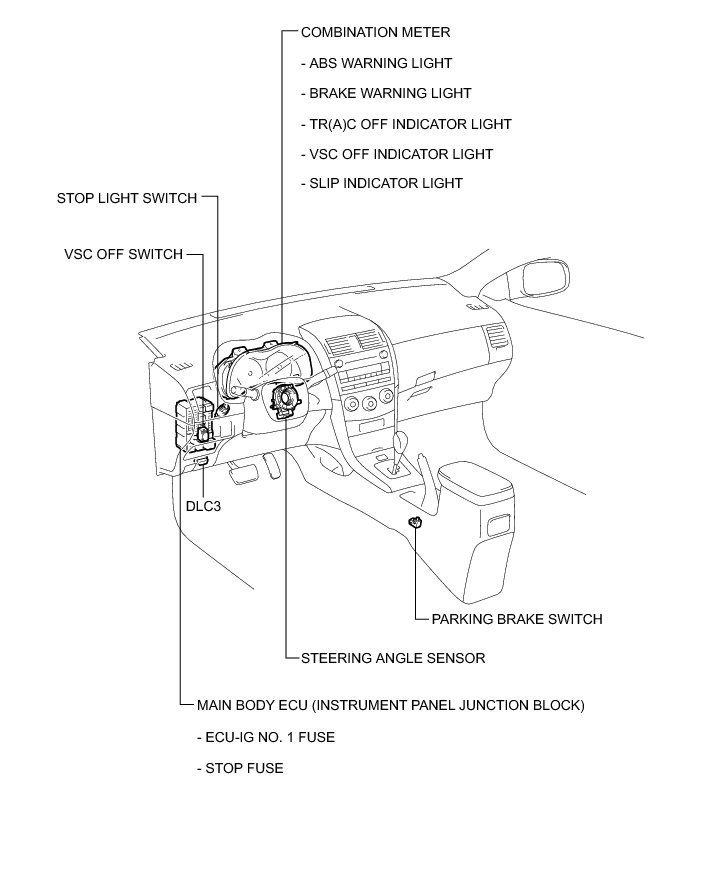 COMBINATION METER

- ABS WARNING LIGHT

- BRAKE WARNING LIGHT

- TR(A)C OFF INDICATOR LIGHT

- VSC OFF INDICATOR LIGHT

- SLIP INDICATOR LIGHT

STOP LIGHT SWITCH

VSC OFF SWITCH

DLC3

PARKING BRAKE SWITCH

STEERING ANGLE SENSOR

MAIN BODY ECU (INSTRUMENT PANEL JUNCTION BLOCK)

- ECU-IG NO. 1 FUSE

- STOP FUSE