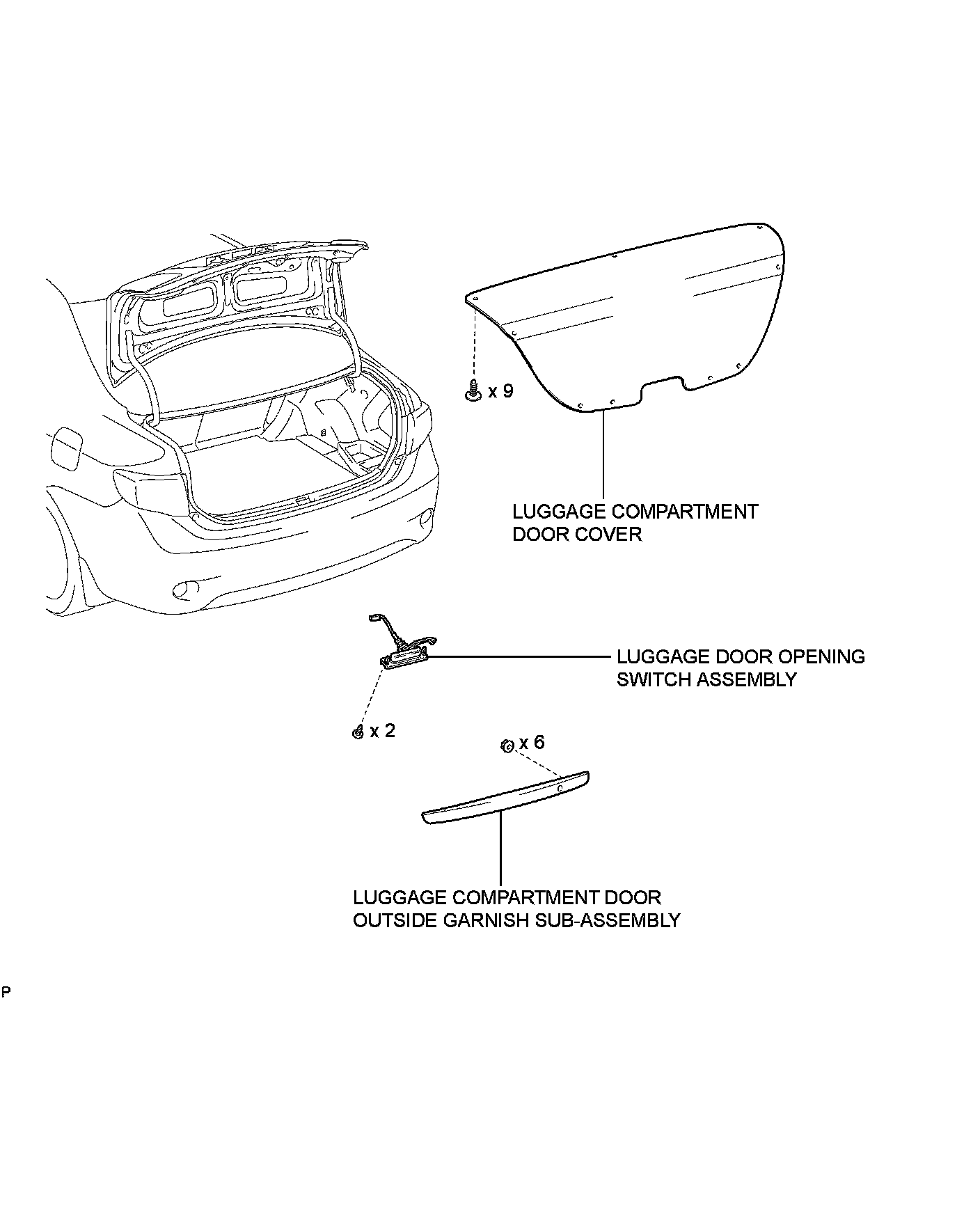 x 9

LUGGAGE COMPARTMENT DOOR COVER

LUGGAGE DOOR OPENING SWITCH ASSEMBLY

x 2

x 6

LUGGAGE COMPARTMENT DOOR OUTSIDE GARNISH SUB-ASSEMBLY

P