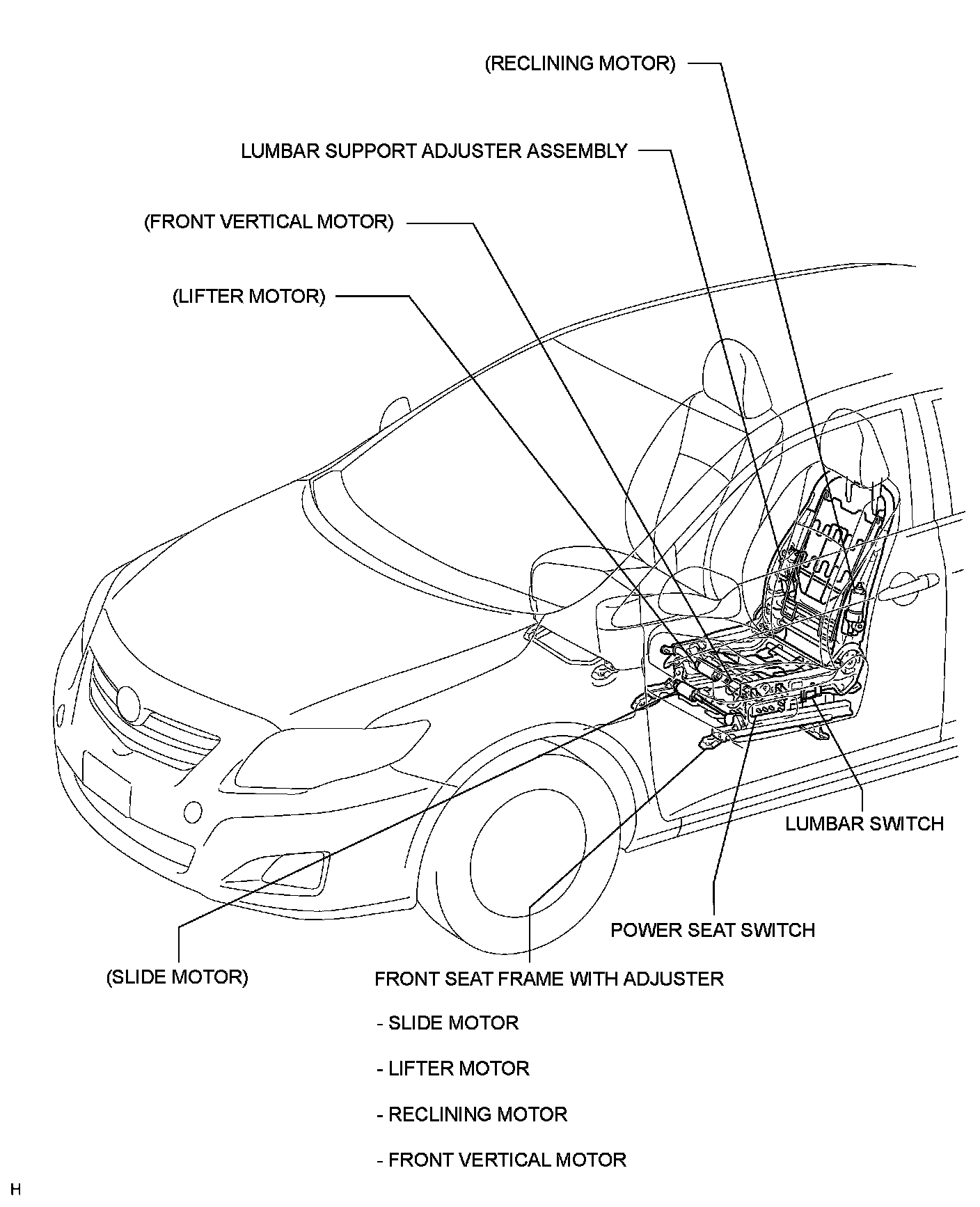 (RECLINING MOTOR)

LUMBAR SUPPORT ADJUSTER ASSEMBLY

(FRONT VERTICAL MOTOR)

(LIFTER MOTOR)

LUMBAR SWITCH

POWER SEAT SWITCH

(SLIDE MOTOR)

FRONT SEAT FRAME WITH ADJUSTER

- SLIDE MOTOR

- LIFTER MOTOR

- RECLINING MOTOR

- FRONT VERTICAL MOTOR

H