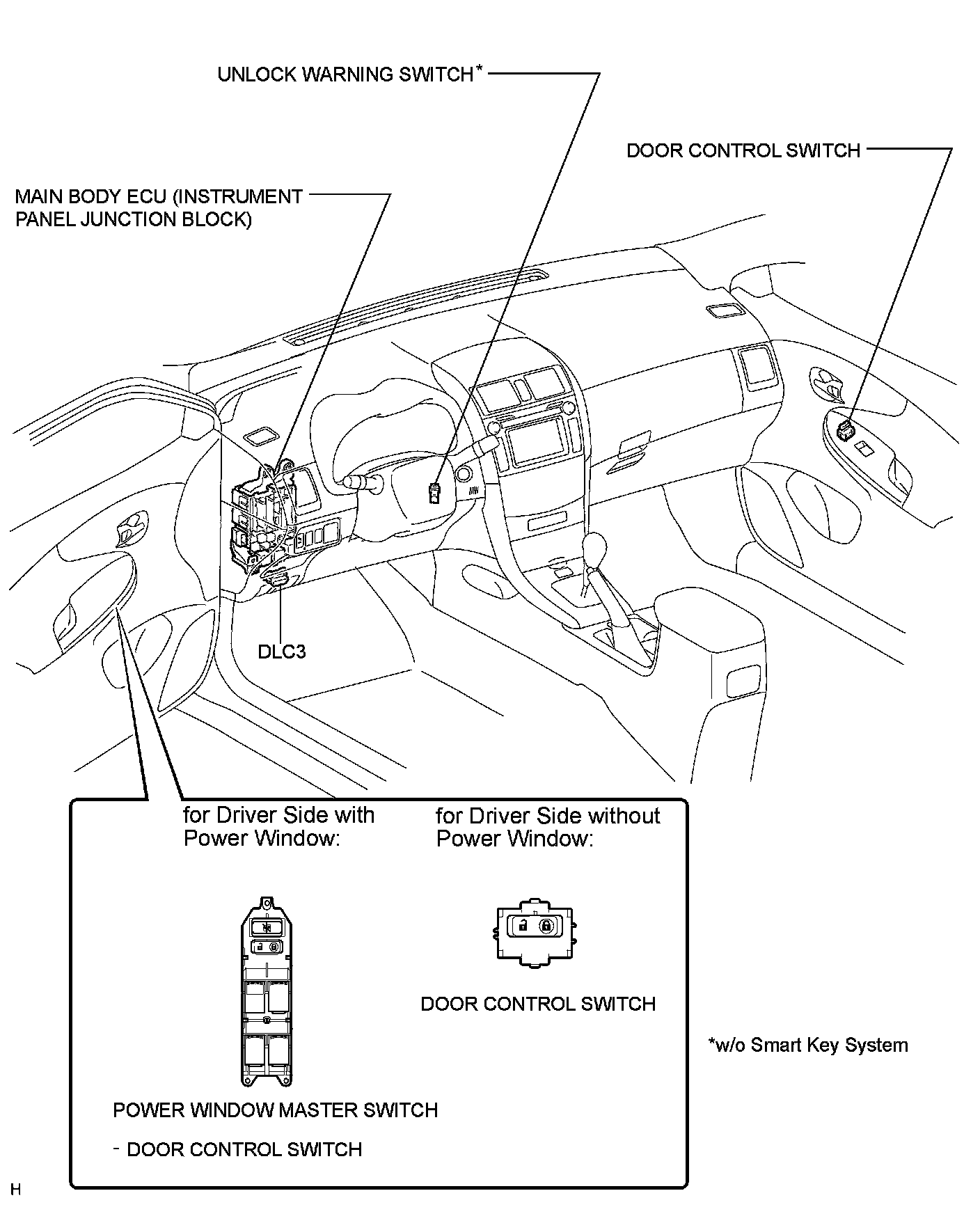 UNLOCK WARNING SWITCH*

DOOR CONTROL SWITCH

MAIN BODY ECU (INSTRUMENT PANEL JUNCTION BLOCK)

DLC3

for Driver Side with Power Window:

for Driver Side without Power Window:

DOOR CONTROL SWITCH

*w/o Smart Key System

POWER WINDOW MASTER SWITCH

- DOOR CONTROL SWITCH

H