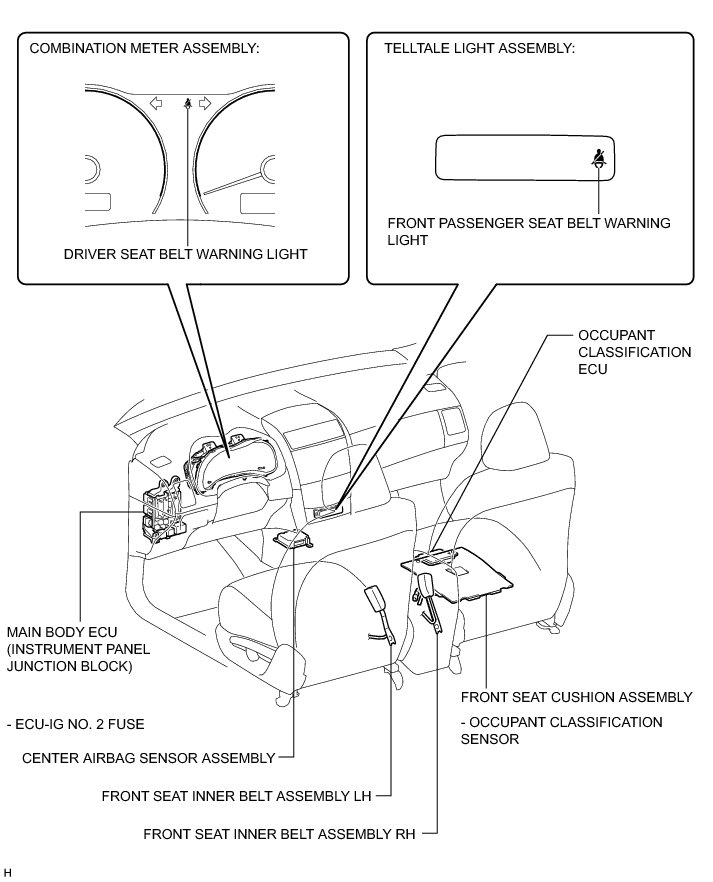 COMBINATION METER ASSEMBLY:

DRIVER SEAT BELT WARNING LIGHT

TELLTALE LIGHT ASSEMBLY:

FRONT PASSENGER SEAT BELT WARNING LIGHT

OCCUPANT CLASSIFICATION ECU

MAIN BODY ECU (INSTRUMENT PANEL JUNCTION BLOCK)

- ECU-IG NO. 2 FUSE

CENTER AIRBAG SENSOR ASSEMBLY

FRONT SEAT INNER BELT ASSEMBLY LH

FRONT SEAT INNER BELT ASSEMBLY RH

FRONT SEAT CUSHION ASSEMBLY

- OCCUPANT CLASSIFICATION SENSOR

H