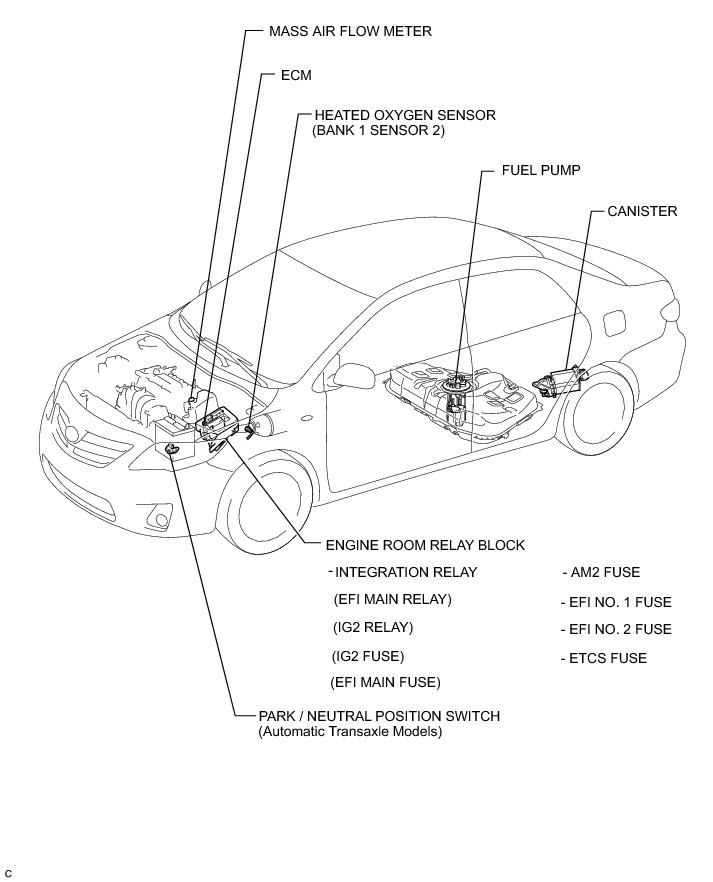 MASS AIR FLOW METER

ECM

HEATED OXYGEN SENSOR
(BANK 1 SENSOR 2)

FUEL PUMP

CANISTER

ENGINE ROOM RELAY BLOCK

- INTEGRATION RELAY
(EFI MAIN RELAY)
(IG2 RELAY)
(IG2 FUSE)
(EFI MAIN FUSE)

- AM2 FUSE
- EFI NO. 1 FUSE
- EFI NO. 2 FUSE
- ETCS FUSE

PARK / NEUTRAL POSITION SWITCH
(Automatic Transaxle Models)

C