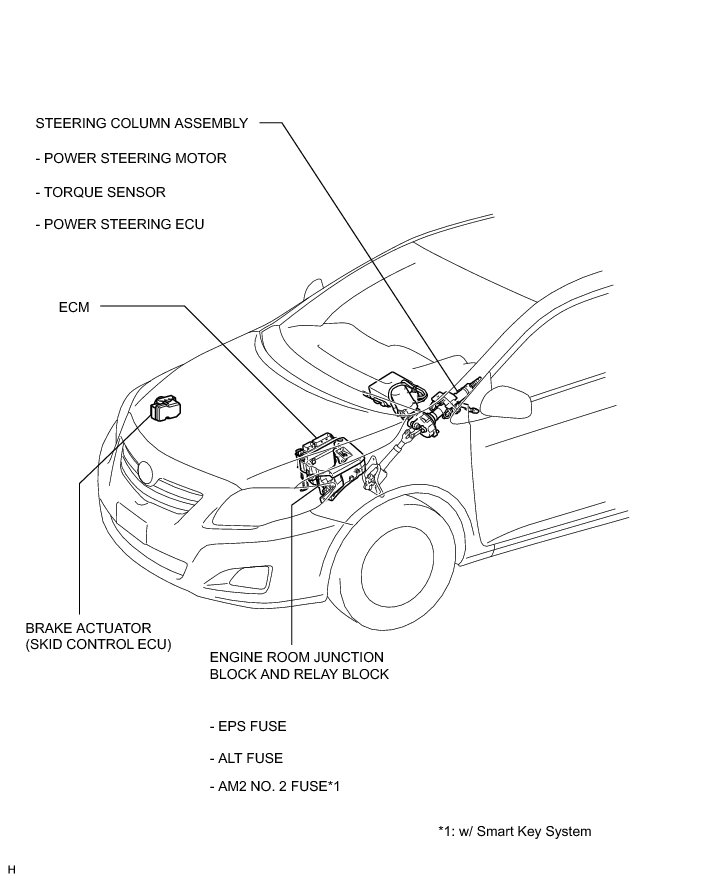 STEERING COLUMN ASSEMBLY

- POWER STEERING MOTOR

- TORQUE SENSOR

- POWER STEERING ECU

ECM

BRAKE ACTUATOR
(SKID CONTROL ECU)

ENGINE ROOM JUNCTION BLOCK AND RELAY BLOCK

- EPS FUSE

- ALT FUSE

- AM2 NO. 2 FUSE*1

*1: w/ Smart Key System

H