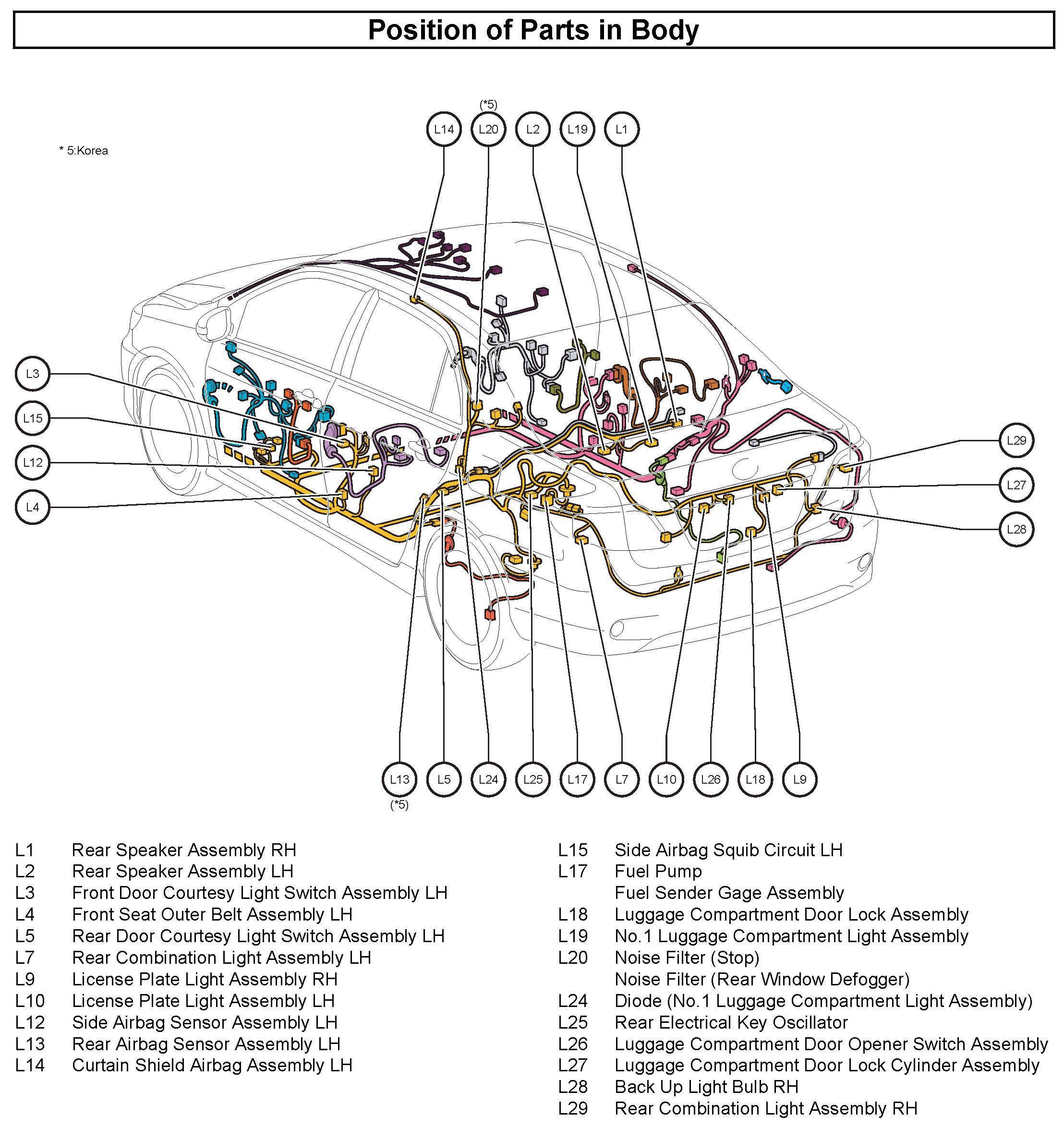 Position of Parts in Body

* 5:Korea

(*5)

L14 L20 L2 L19 L1

L3

L15

L12

L4

L29

L27

L28

L13 L5 L24 L25 L17 L7 L10 L26 L18 L9

(*5)

L1 Rear Speaker Assembly RH
L2 Rear Speaker Assembly LH
L3 Front Door Courtesy Light Switch Assembly LH
L4 Front Seat Outer Belt Assembly LH
L5 Rear Door Courtesy Light Switch Assembly LH
L7 Rear Combination Light Assembly LH
L9 License Plate Light Assembly RH
L10 License Plate Light Assembly LH
L12 Side Airbag Sensor Assembly LH
L13 Rear Airbag Sensor Assembly LH
L14 Curtain Shield Airbag Assembly LH

L15 Side Airbag Squib Circuit LH
L17 Fuel Pump
Fuel Sender Gage Assembly
L18 Luggage Compartment Door Lock Assembly
L19 No.1 Luggage Compartment Light Assembly
L20 Noise Filter (Stop)
Noise Filter (Rear Window Defogger)
L24 Diode (No.1 Luggage Compartment Light Assembly)
L25 Rear Electrical Key Oscillator
L26 Luggage Compartment Door Opener Switch Assembly
L27 Luggage Compartment Door Lock Cylinder Assembly
L28 Back Up Light Bulb RH
L29 Rear Combination Light Assembly RH