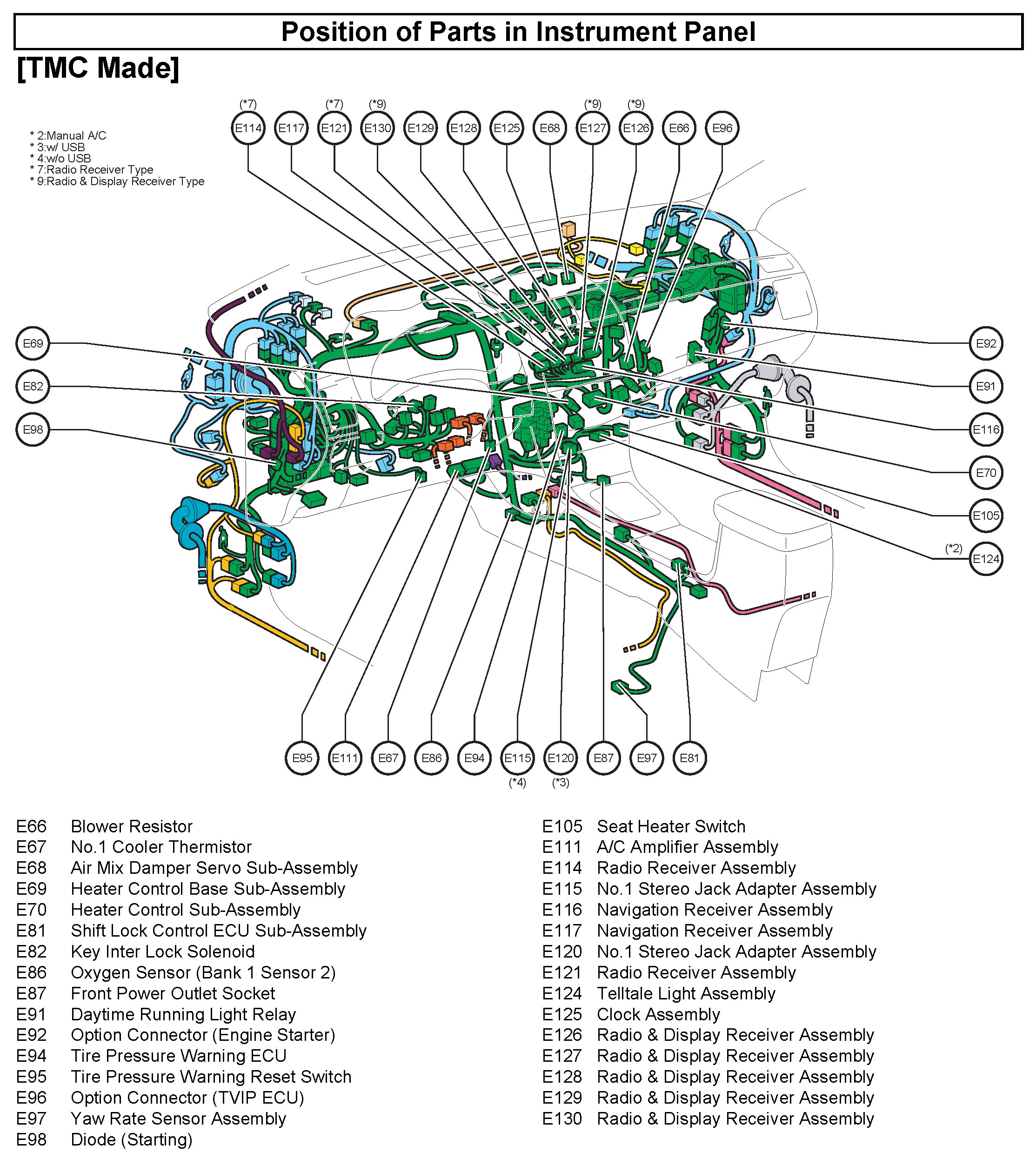 Position of Parts in Instrument Panel

[TMC Made]

* 2:Manual A/C
* 3:w/ USB
* 4:w/o USB
* 7:Radio Receiver Type
* 9:Radio & Display Receiver Type

(*7) E114
E117
(*7) E121
(*9) E130
E129
E128
E125
E68
(*9) E127
(*9) E126
E66
E96

E69
E82
E98

E92
E91
E116
E70
E105
(*2) E124

E95
E111
E67
E86
E94
E115 (*4)
E120 (*3)
E87
E97
E81

E66 Blower Resistor
E67 No.1 Cooler Thermistor
E68 Air Mix Damper Servo Sub-Assembly
E69 Heater Control Base Sub-Assembly
E70 Heater Control Sub-Assembly
E81 Shift Lock Control ECU Sub-Assembly
E82 Key Inter Lock Solenoid
E86 Oxygen Sensor (Bank 1 Sensor 2)
E87 Front Power Outlet Socket
E91 Daytime Running Light Relay
E92 Option Connector (Engine Starter)
E94 Tire Pressure Warning ECU
E95 Tire Pressure Warning Reset Switch
E96 Option Connector (TVIP ECU)
E97 Yaw Rate Sensor Assembly
E98 Diode (Starting)

E105 Seat Heater Switch
E111 A/C Amplifier Assembly
E114 Radio Receiver Assembly
E115 No.1 Stereo Jack Adapter Assembly
E116 Navigation Receiver Assembly
E117 Navigation Receiver Assembly
E120 No.1 Stereo Jack Adapter Assembly
E121 Radio Receiver Assembly
E124 Telltale Light Assembly
E125 Clock Assembly
E126 Radio & Display Receiver Assembly
E127 Radio & Display Receiver Assembly
E128 Radio & Display Receiver Assembly
E129 Radio & Display Receiver Assembly
E130 Radio & Display Receiver Assembly