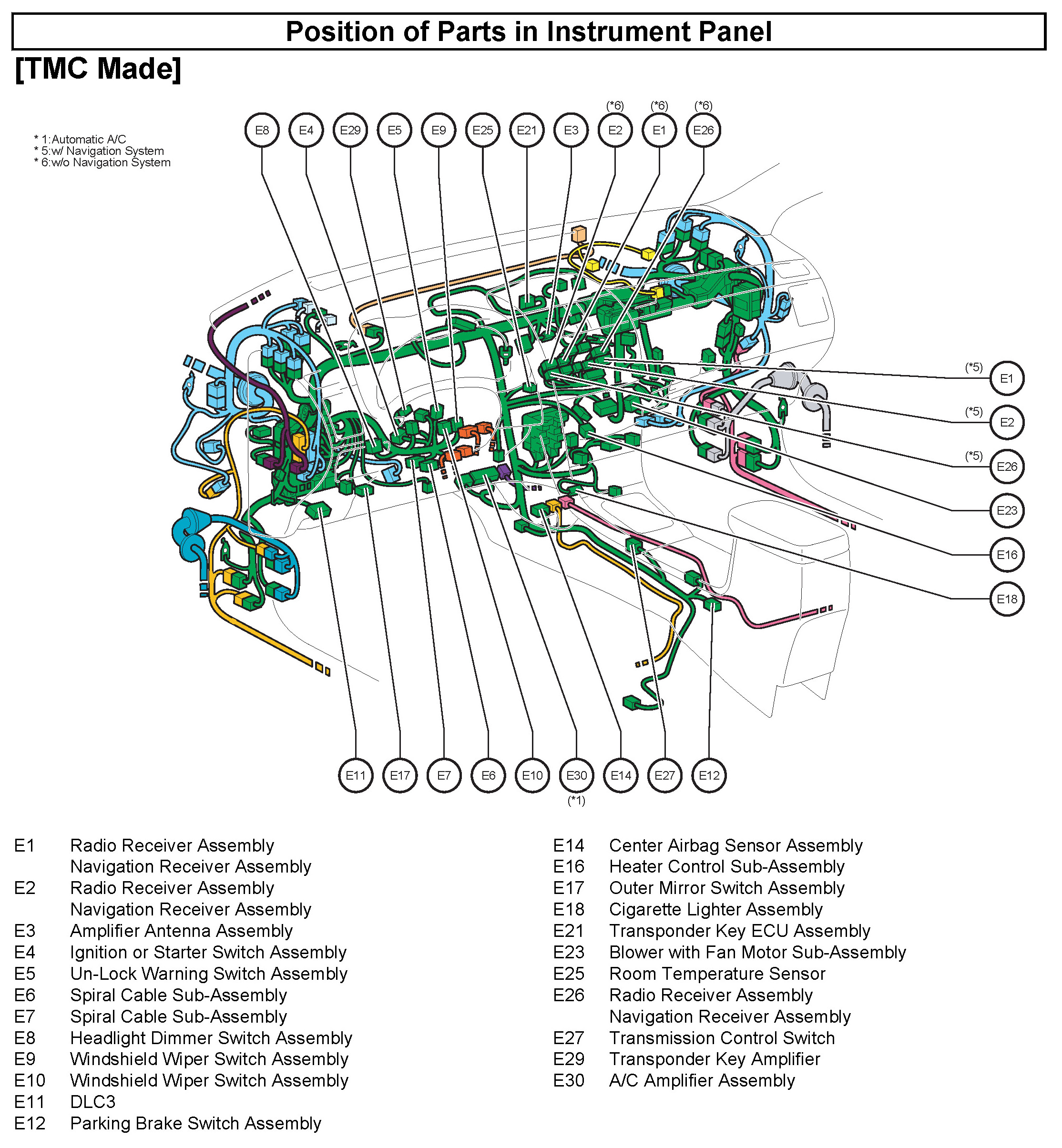 Position of Parts in Instrument Panel

[TMC Made]

* 1:Automatic A/C
* 5:w/ Navigation System
* 6:w/o Navigation System

E8 E4 E29 E5 E9 E25 E21 E3 (*6) E2 (*6) E1 (*6) E26

(*5) E1
(*5) E2
(*5) E26
E23
E16
E18

E11 E17 E7 E6 E10 E30 (*1) E14 E27 E12

E1 Radio Receiver Assembly
Navigation Receiver Assembly
E2 Radio Receiver Assembly
Navigation Receiver Assembly
E3 Amplifier Antenna Assembly
E4 Ignition or Starter Switch Assembly
E5 Un-Lock Warning Switch Assembly
E6 Spiral Cable Sub-Assembly
E7 Spiral Cable Sub-Assembly
E8 Headlight Dimmer Switch Assembly
E9 Windshield Wiper Switch Assembly
E10 Windshield Wiper Switch Assembly
E11 DLC3
E12 Parking Brake Switch Assembly

E14 Center Airbag Sensor Assembly
E16 Heater Control Sub-Assembly
E17 Outer Mirror Switch Assembly
E18 Cigarette Lighter Assembly
E21 Transponder Key ECU Assembly
E23 Blower with Fan Motor Sub-Assembly
E25 Room Temperature Sensor
E26 Radio Receiver Assembly
Navigation Receiver Assembly
E27 Transmission Control Switch
E29 Transponder Key Amplifier
E30 A/C Amplifier Assembly