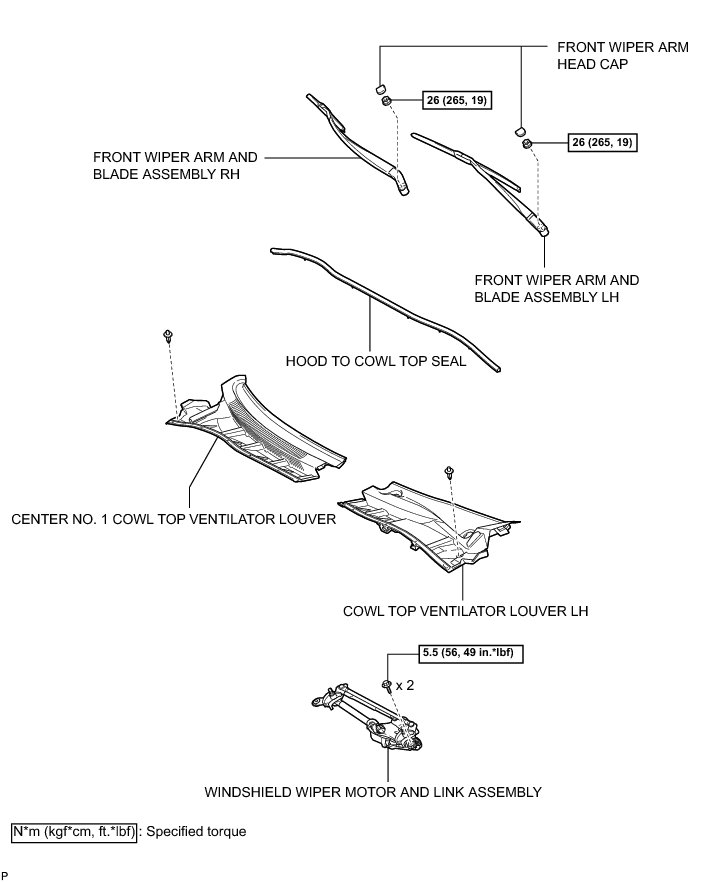 FRONT WIPER ARM HEAD CAP

26 (265, 19)

26 (265, 19)

FRONT WIPER ARM AND BLADE ASSEMBLY RH

FRONT WIPER ARM AND BLADE ASSEMBLY LH

HOOD TO COWL TOP SEAL

CENTER NO. 1 COWL TOP VENTILATOR LOUVER

COWL TOP VENTILATOR LOUVER LH

5.5 (56, 49 in.*lbf)

x 2

WINDSHIELD WIPER MOTOR AND LINK ASSEMBLY

N*m (kgf*cm, ft.*lbf) : Specified torque

P