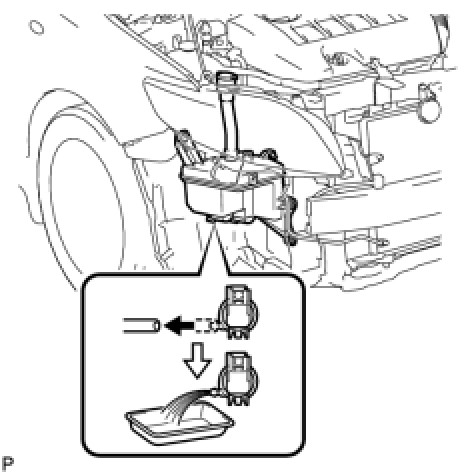 P