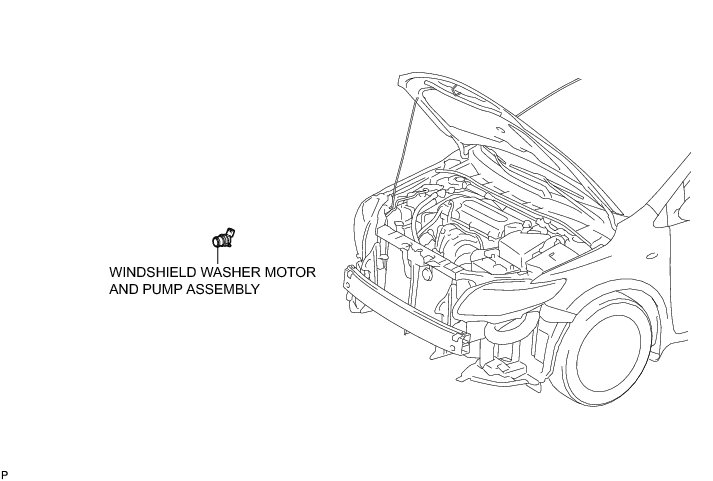 WINDSHIELD WASHER MOTOR AND PUMP ASSEMBLY

P